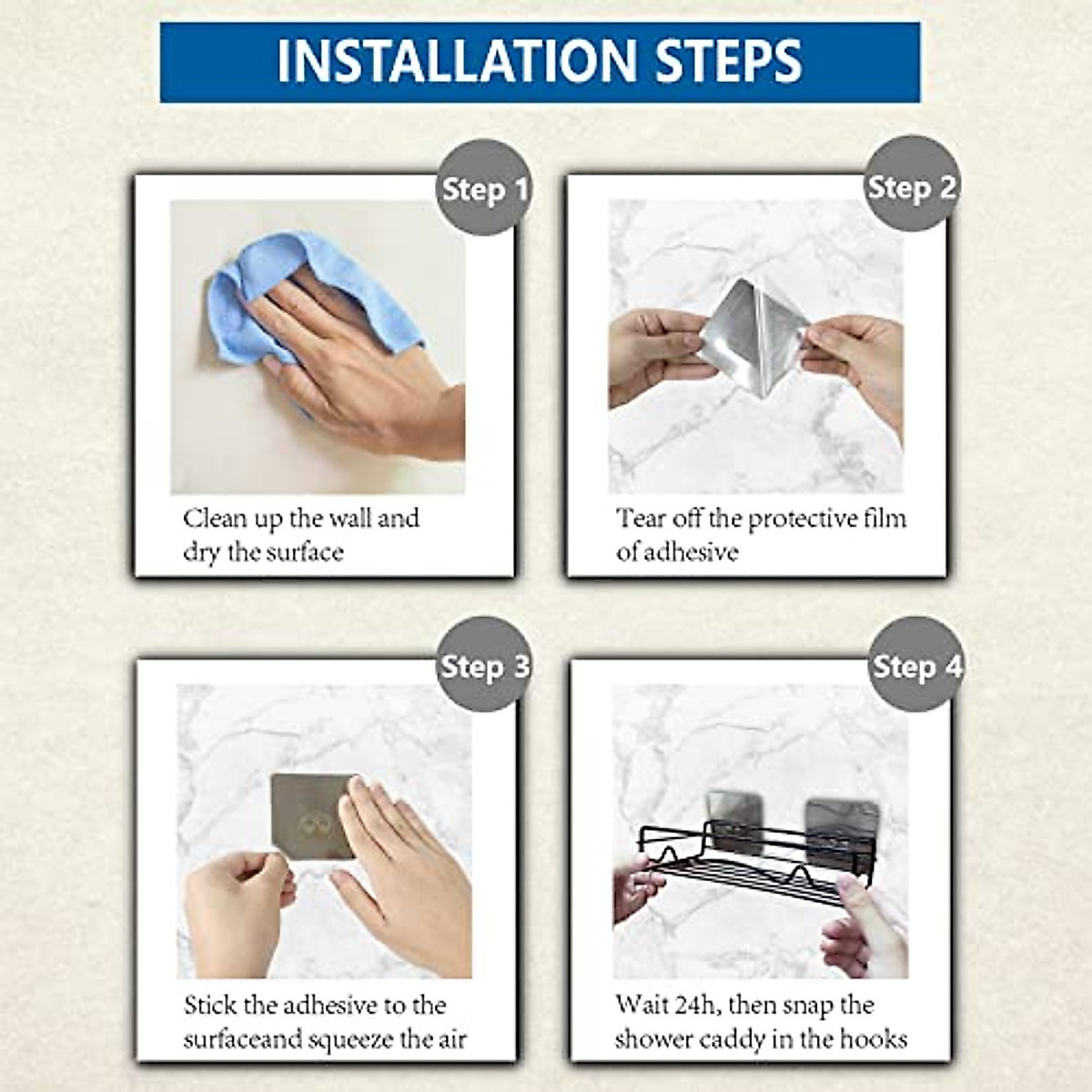 INSTALLATION STEPS

Step 1

Clean up the wall and dry the surface

Step 2

Tear off the protective film of adhesive

Step 3

Stick the adhesive to the surfaceand squeeze the air

Step 4

Wait 24h, then snap the shower caddy in the hooks