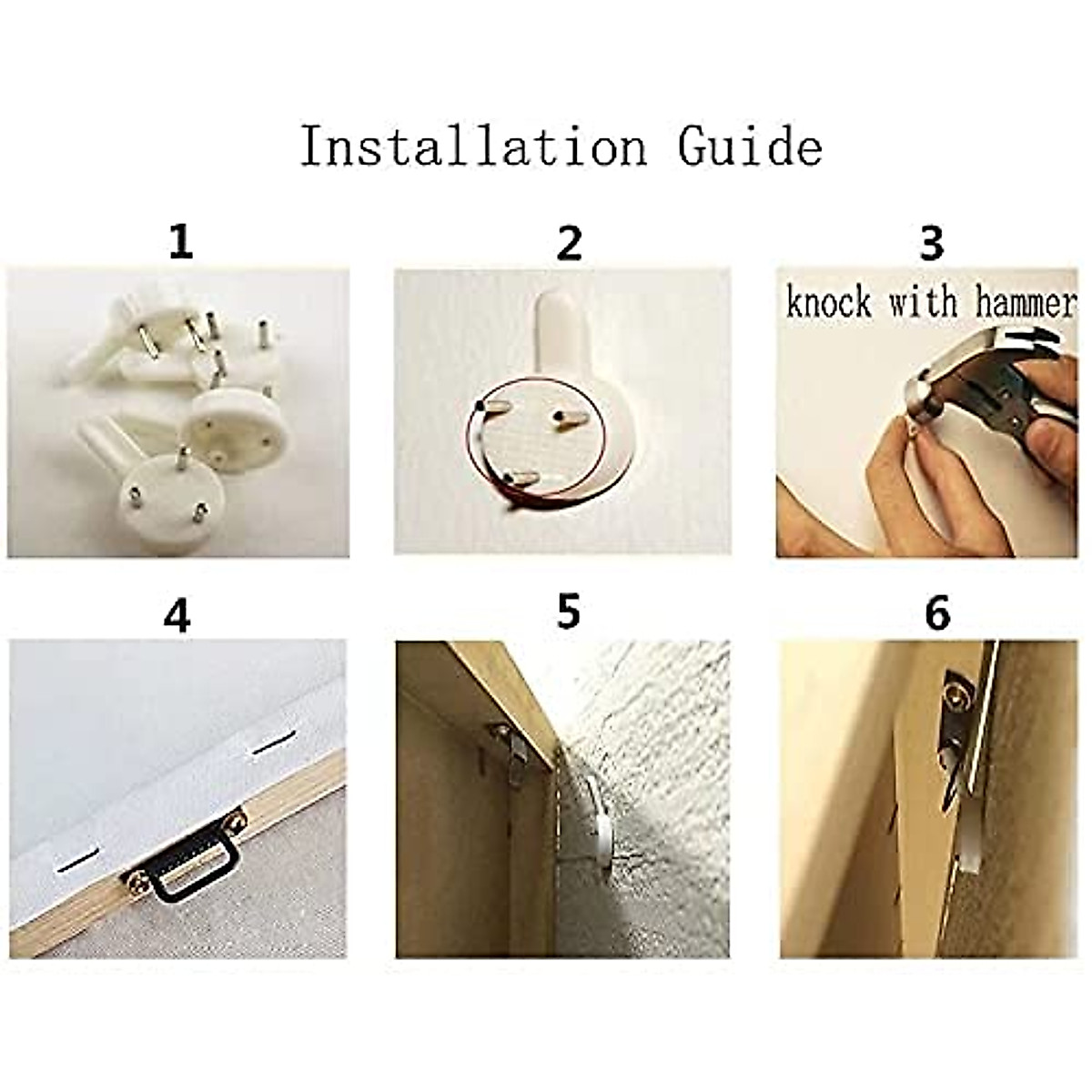 Installation Guide

1

2

3

knock with hammer

4

5

6