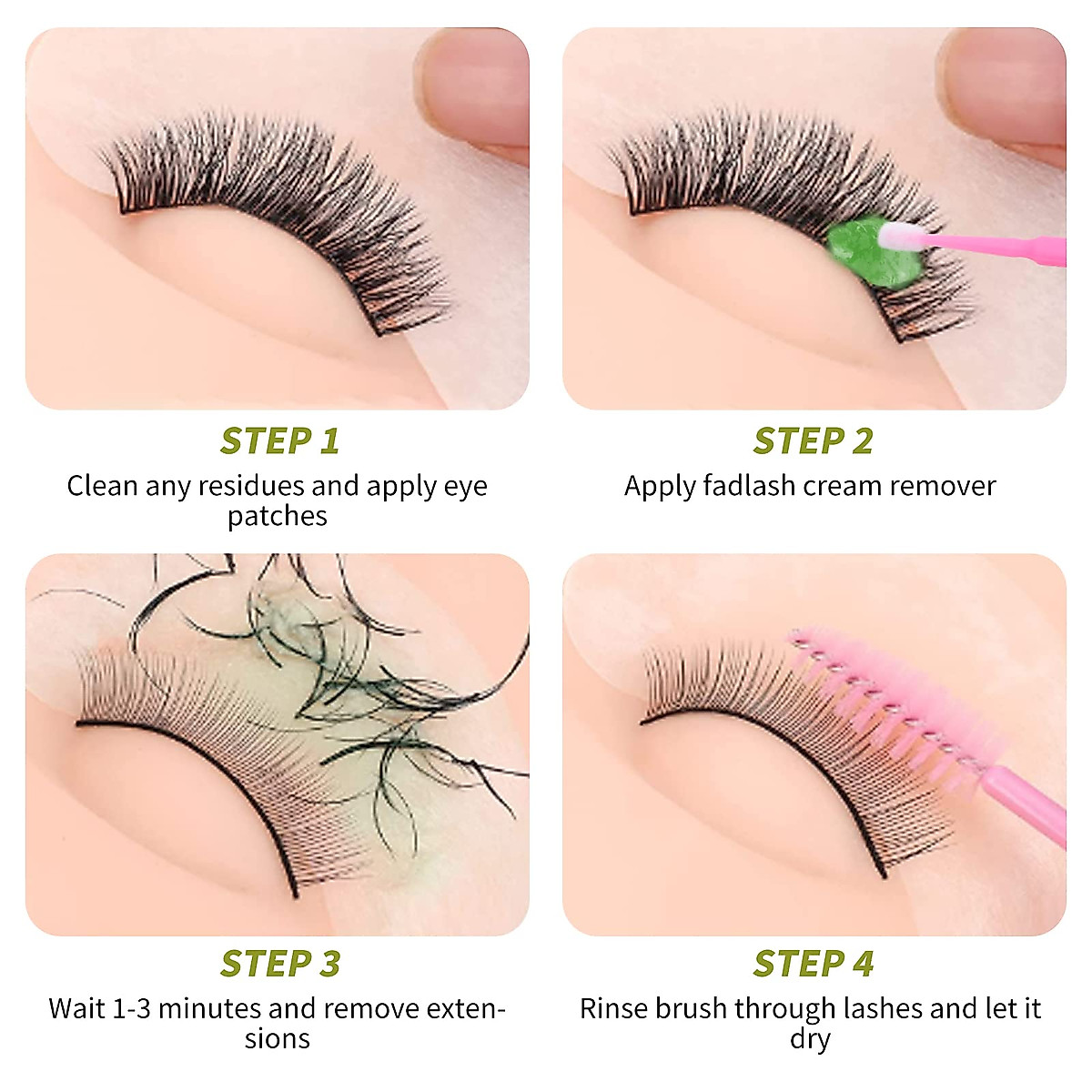 STEP 1
Clean any residues and apply eye patches

STEP 2
Apply fadlash cream remover

STEP 3
Wait 1-3 minutes and remove extensions

STEP 4
Rinse brush through lashes and let it dry