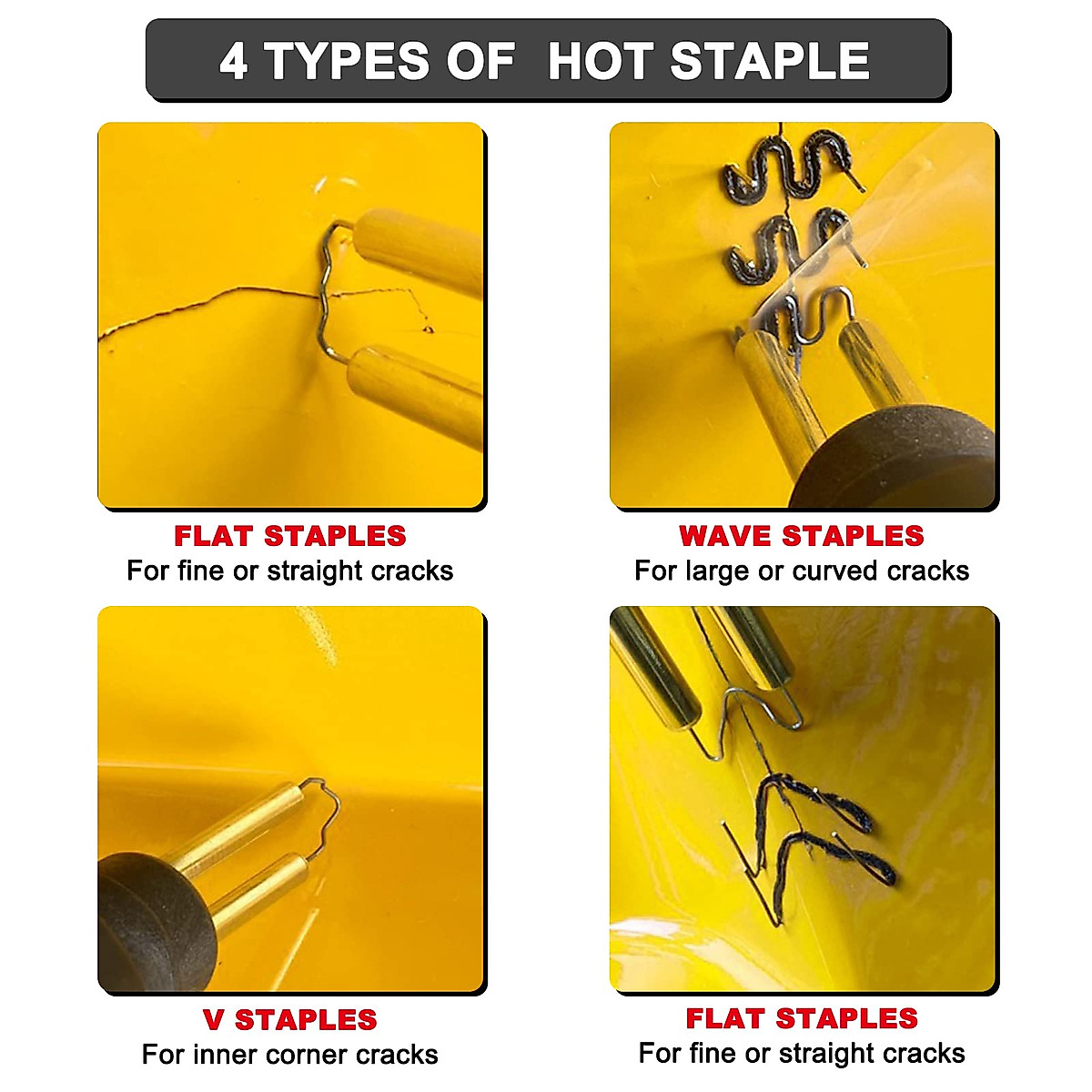 4 TYPES OF HOT STAPLE

FLAT STAPLES
For fine or straight cracks

WAVE STAPLES
For large or curved cracks

V STAPLES
For inner corner cracks

FLAT STAPLES
For fine or straight cracks