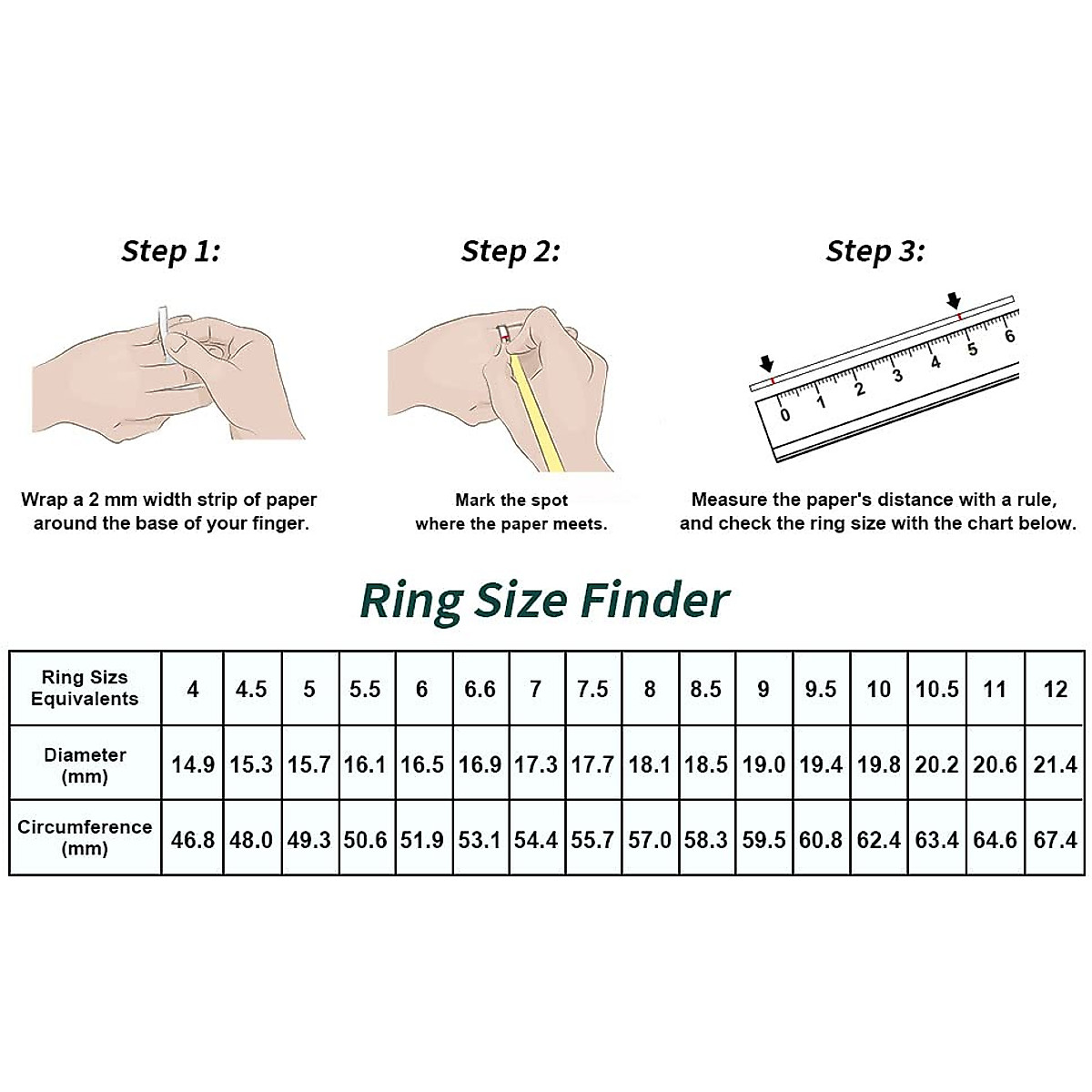 Step 1:

Wrap a 2 mm width strip of paper around the base of your finger.

Step 2:

Mark the spot where the paper meets.

Step 3:

0 1 2 3 4 5 6

Measure the paper's distance with a rule, and check the ring size with the chart below.

Ring Size Finder

| Ring Sizs Equivalents | 4 | 4.5 | 5 | 5.5 | 6 | 6.6 | 7 | 7.5 | 8 | 8.5 | 9 | 9.5 | 10 | 10.5 | 11 | 12 |
|---|---|---|---|---|---|---|---|---|---|---|---|---|---|---|---|---|
| Diameter (mm) | 14.9 | 15.3 | 15.7 | 16.1 | 16.5 | 16.9 | 17.3 | 17.7 | 18.1 | 18.5 | 19.0 | 19.4 | 19.8 | 20.2 | 20.6 | 21.4 |
| Circumference (mm) | 46.8 | 48.0 | 49.3 | 50.6 | 51.9 | 53.1 | 54.4 | 55.7 | 57.0 | 58.3 | 59.5 | 60.8 | 62.4 | 63.4 | 64.6 | 67.4 |