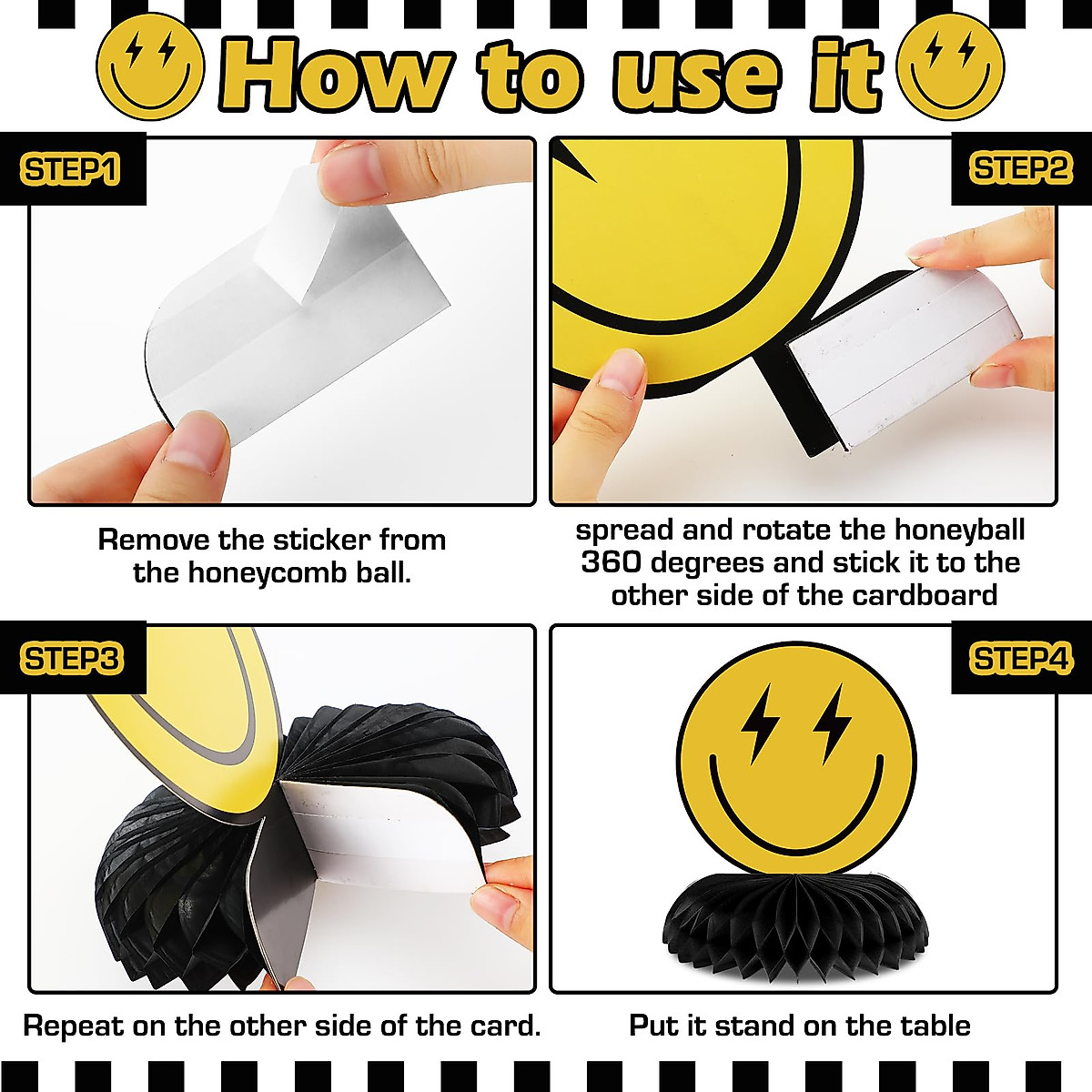 How to use it

STEP1

Remove the sticker from the honeycomb ball.

STEP2

spread and rotate the honeyball 360 degrees and stick it to the other side of the cardboard

STEP3

Repeat on the other side of the card.

STEP4

Put it stand on the table