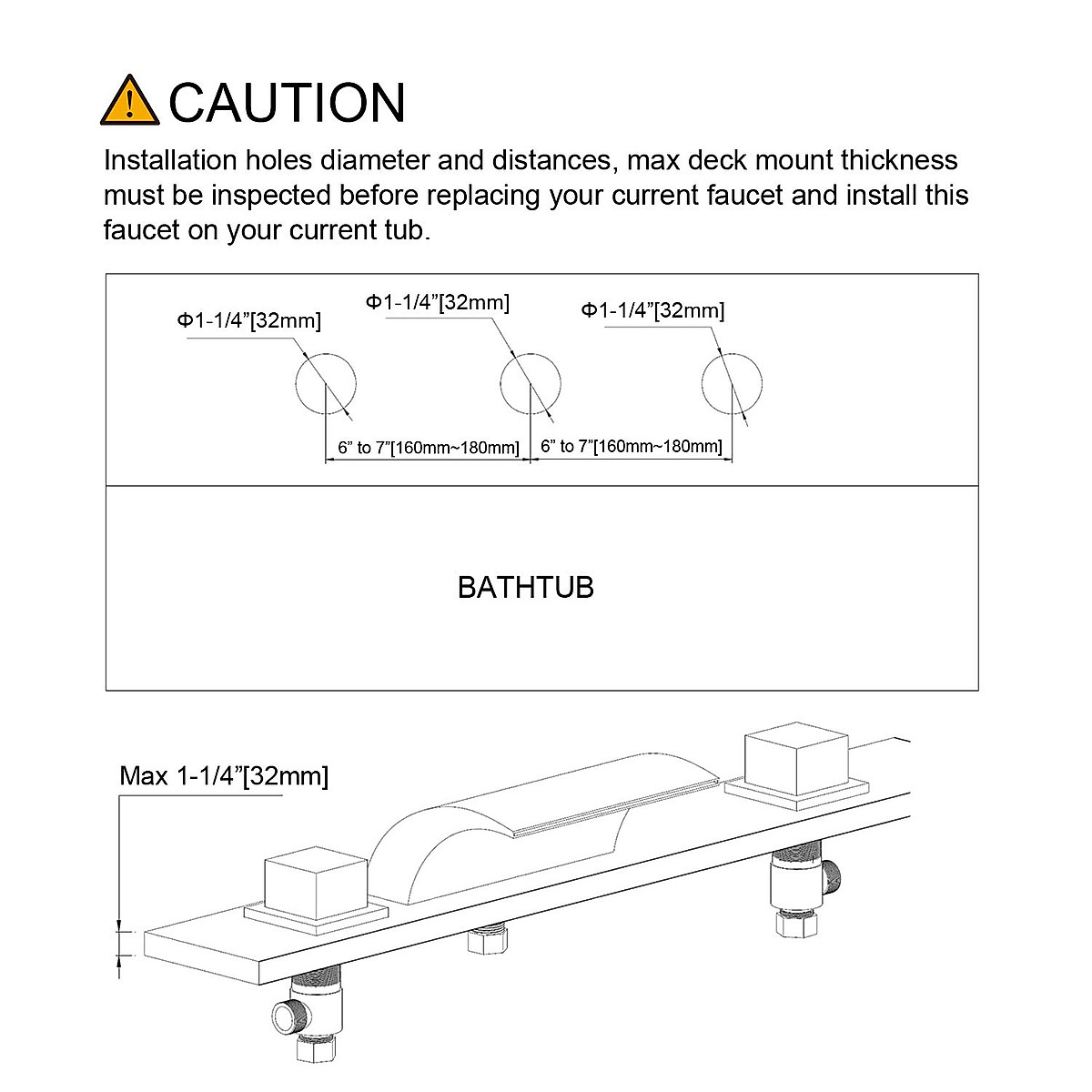 CAUTION

Installation holes diameter and distances, max deck mount thickness must be inspected before replacing your current faucet and install this faucet on your current tub.

Φ1-1/4"[32mm]

Φ1-1/4"[32mm]

Φ1-1/4"[32mm]

6" to 7"[160mm~180mm]

6" to 7"[160mm~180mm]

BATHTUB

Max 1-1/4"[32mm]