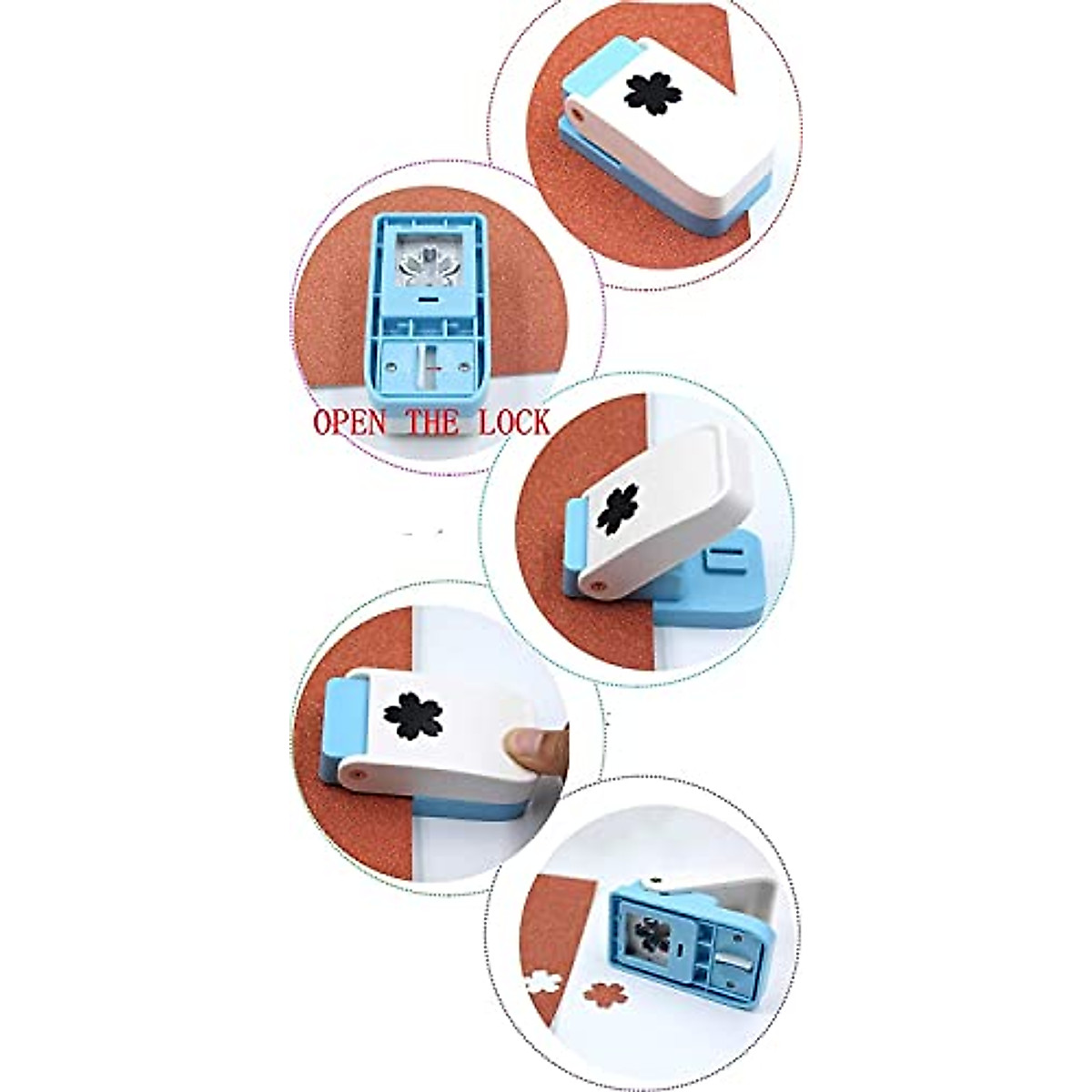 OPEN THE LOCK