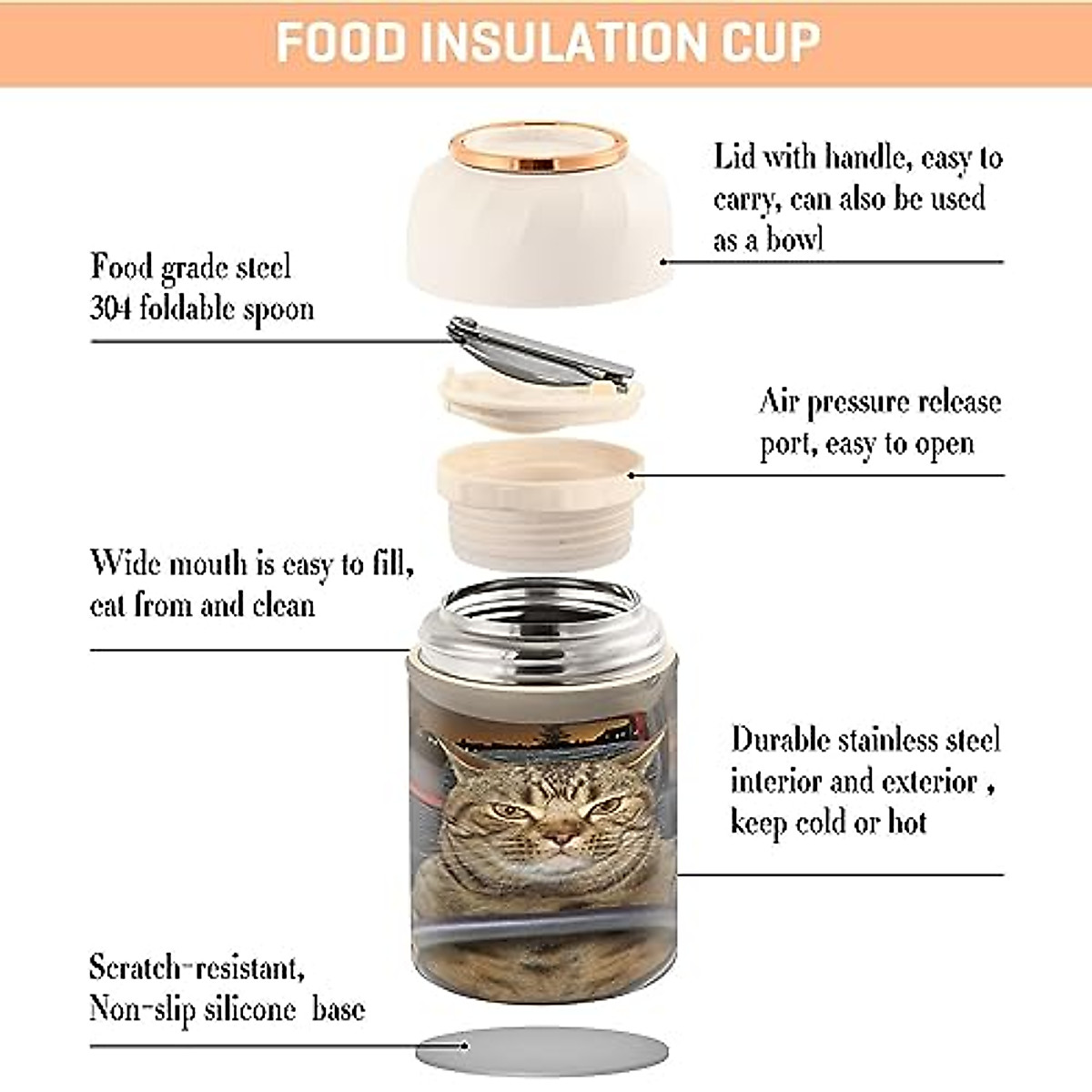 FOOD INSULATION CUP

Lid with handle, easy to carry, can also be used as a bowl

Food grade steel 304 foldable spoon

Air pressure release port, easy to open

Wide mouth is easy to fill, eat from and clean

Durable stainless steel interior and exterior , keep cold or hot

Scratch-resistant, Non-slip silicone base