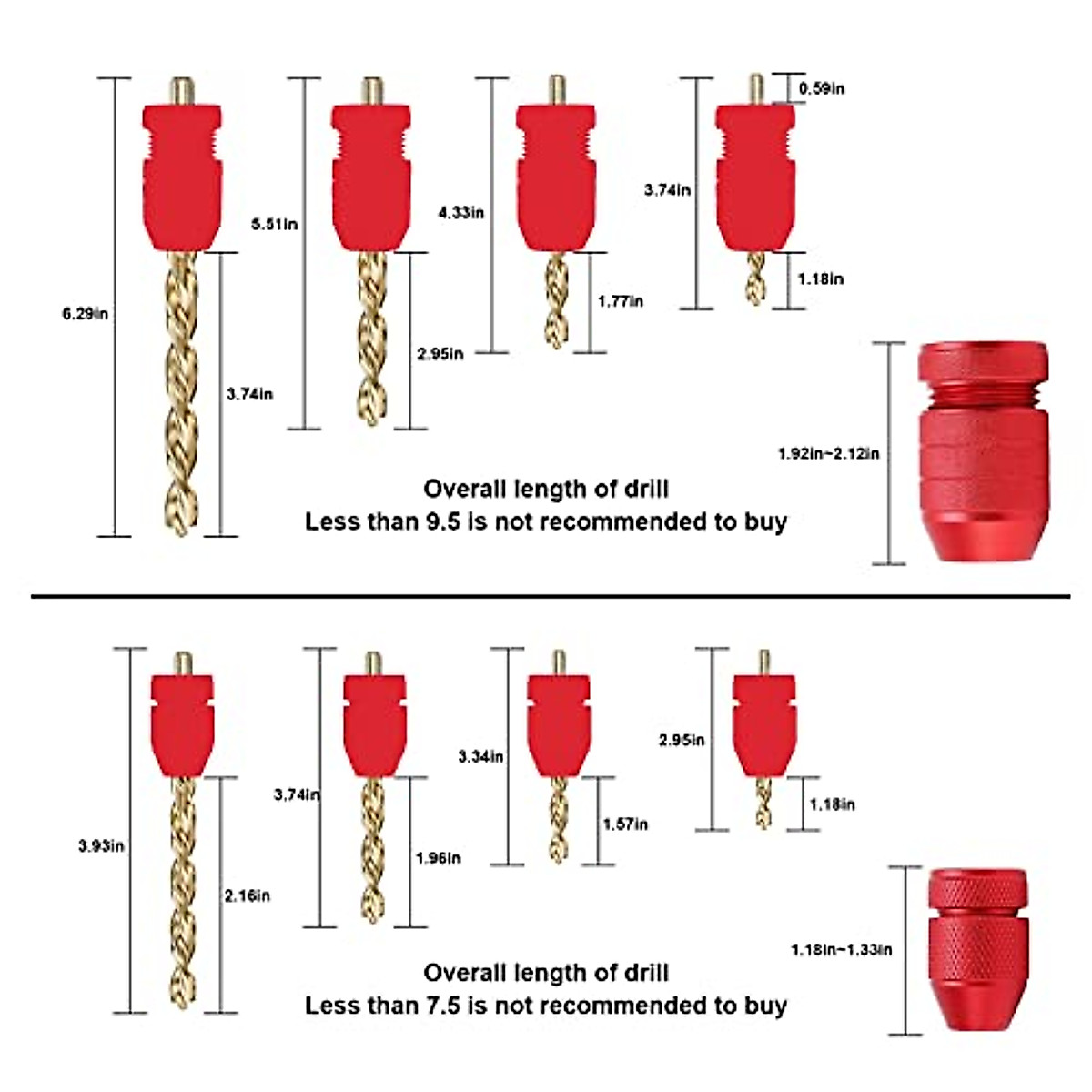 6.29in
3.74in
5.51in
2.95in
4.33in
1.77in
3.74in
0.59in
1.18in
1.92in~2.12in

Overall length of drill
Less than 9.5 is not recommended to buy

3.93in
2.16in
3.74in
1.96in
3.34in
1.57in
2.95in
1.18in
1.18in~1.33in

Overall length of drill
Less than 7.5 is not recommended to buy