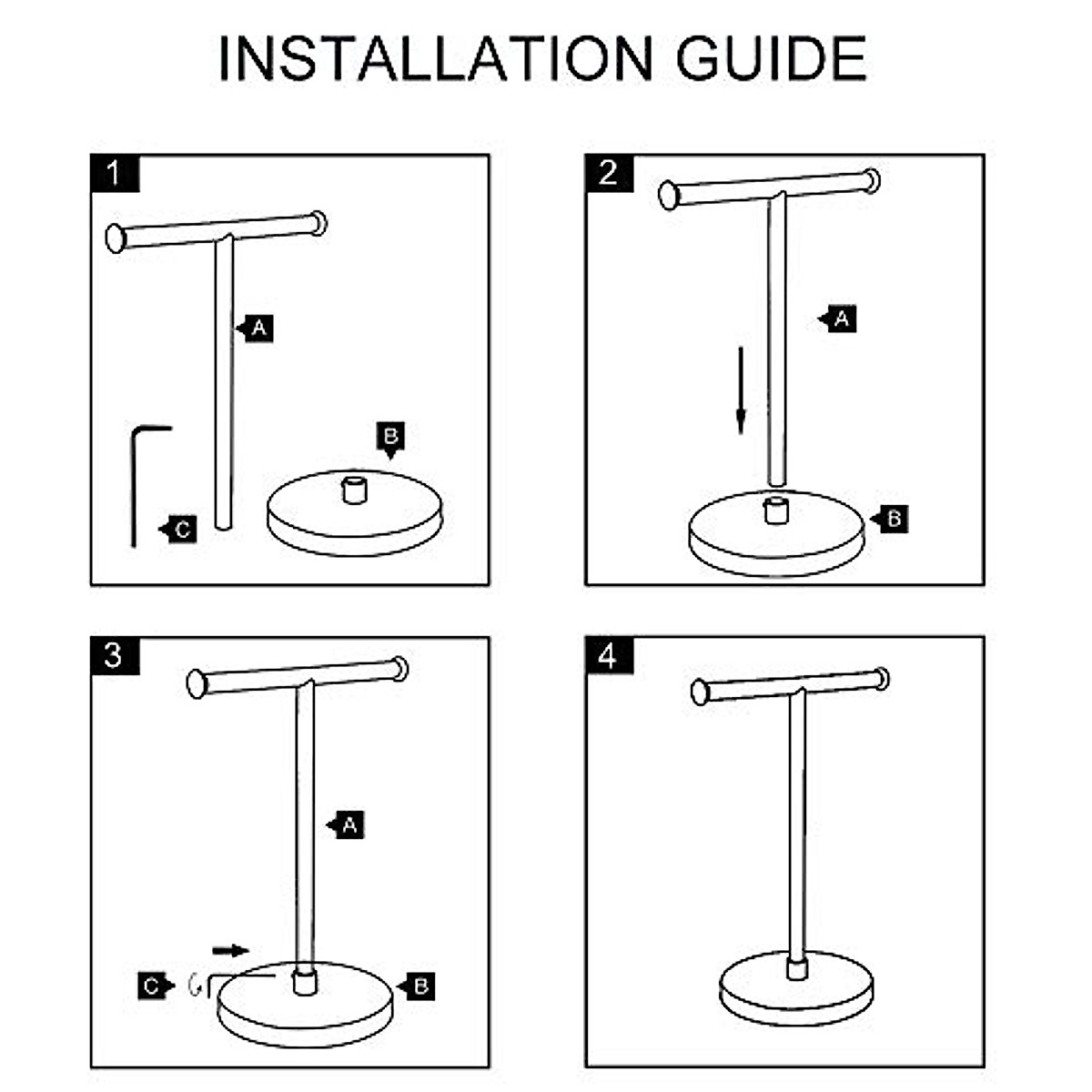 INSTALLATION GUIDE

1
A
B
C

2
A
B

3
A
C
B

4