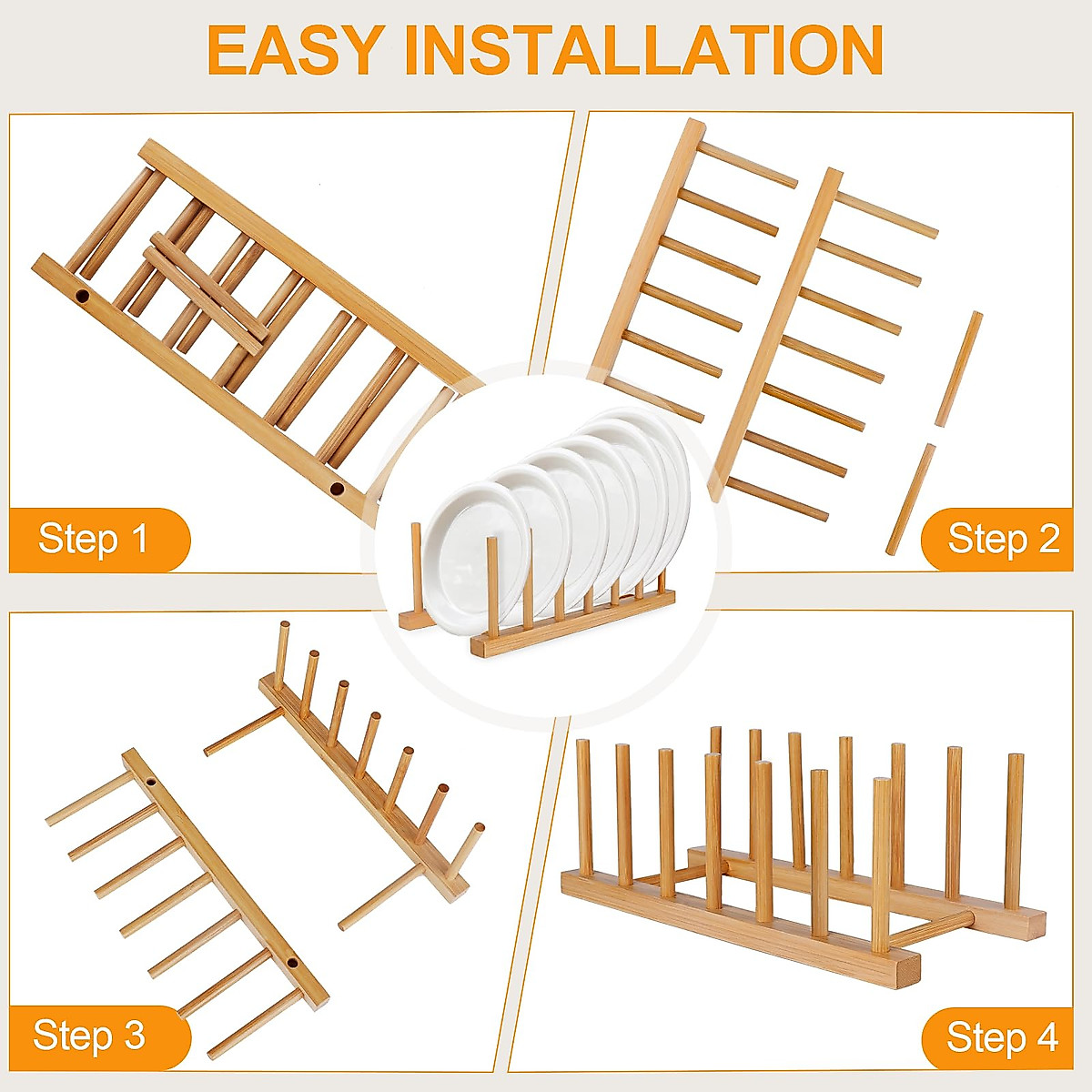 EASY INSTALLATION

Step 1

Step 2

Step 3

Step 4