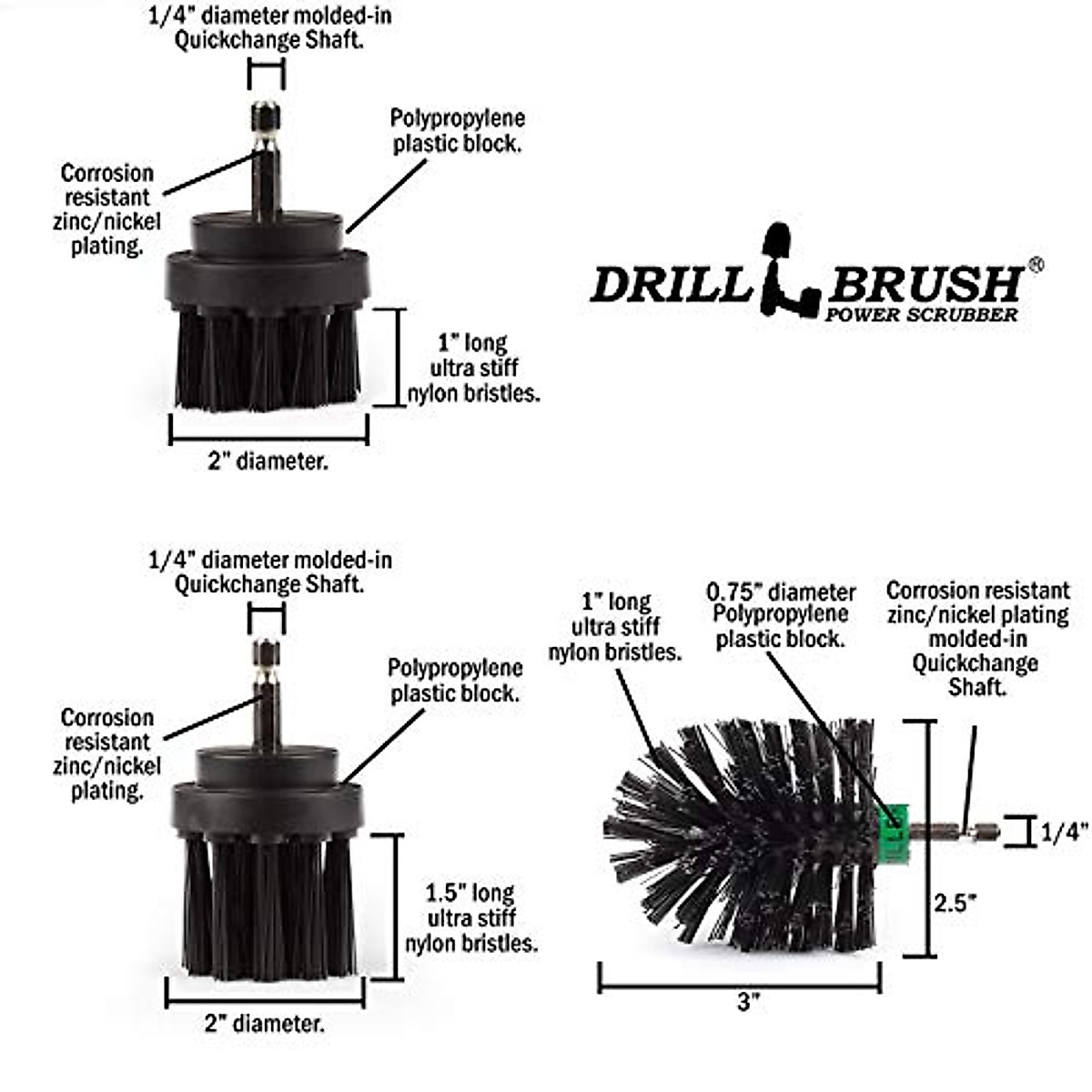 1/4" diameter molded-in Quickchange Shaft.

Corrosion resistant zinc/nickel plating.

Polypropylene plastic block.

1" long ultra stiff nylon bristles.

2" diameter.

DRILL BRUSH®
POWER SCRUBBER

1/4" diameter molded-in Quickchange Shaft.

Corrosion resistant zinc/nickel plating.

Polypropylene plastic block.

1.5" long ultra stiff nylon bristles.

2" diameter.

1" long ultra stiff nylon bristles.

0.75" diameter Polypropylene plastic block.

Corrosion resistant zinc/nickel plating molded-in Quickchange Shaft.

1/4"

2.5"

3"