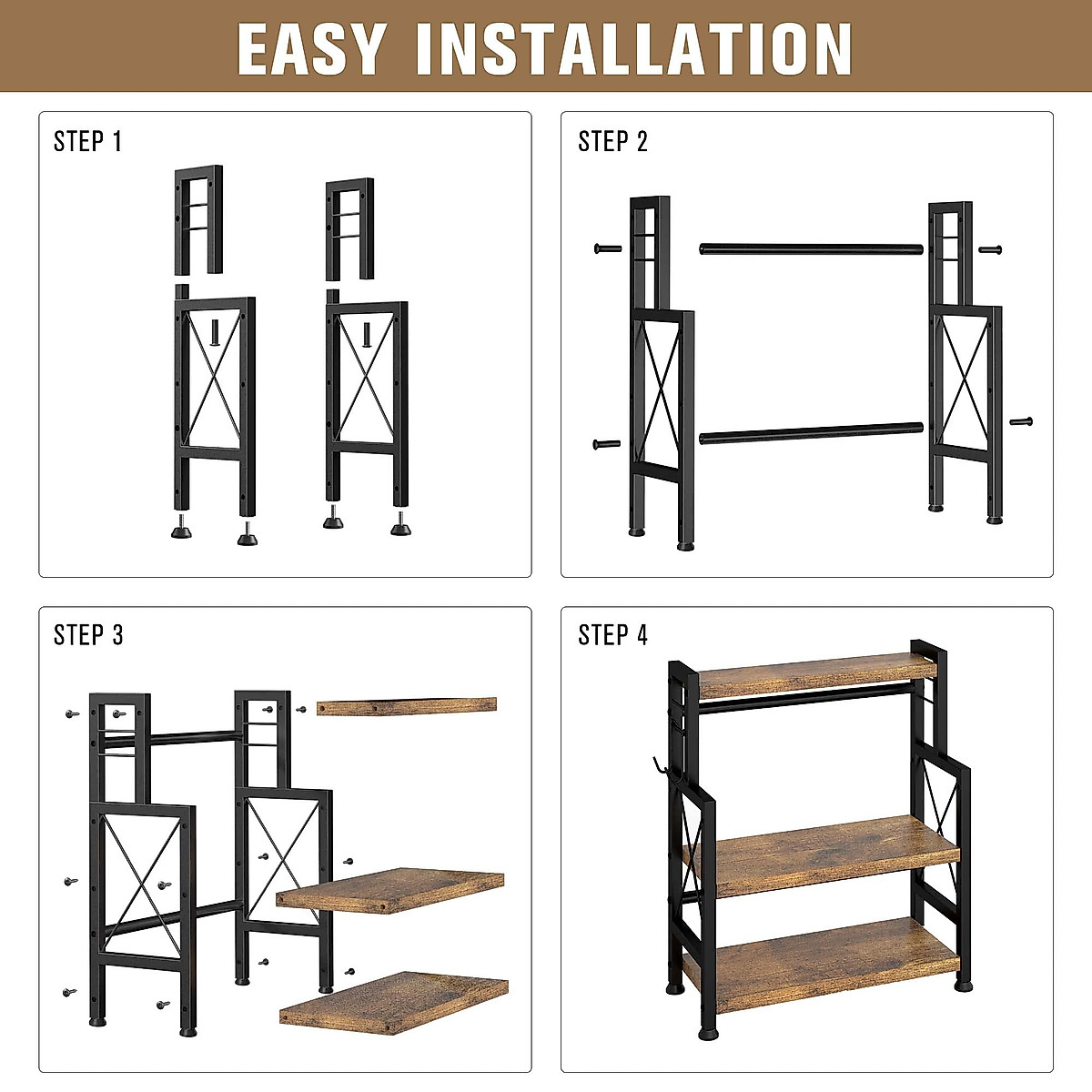 EASY INSTALLATION

STEP 1

STEP 2

STEP 3

STEP 4