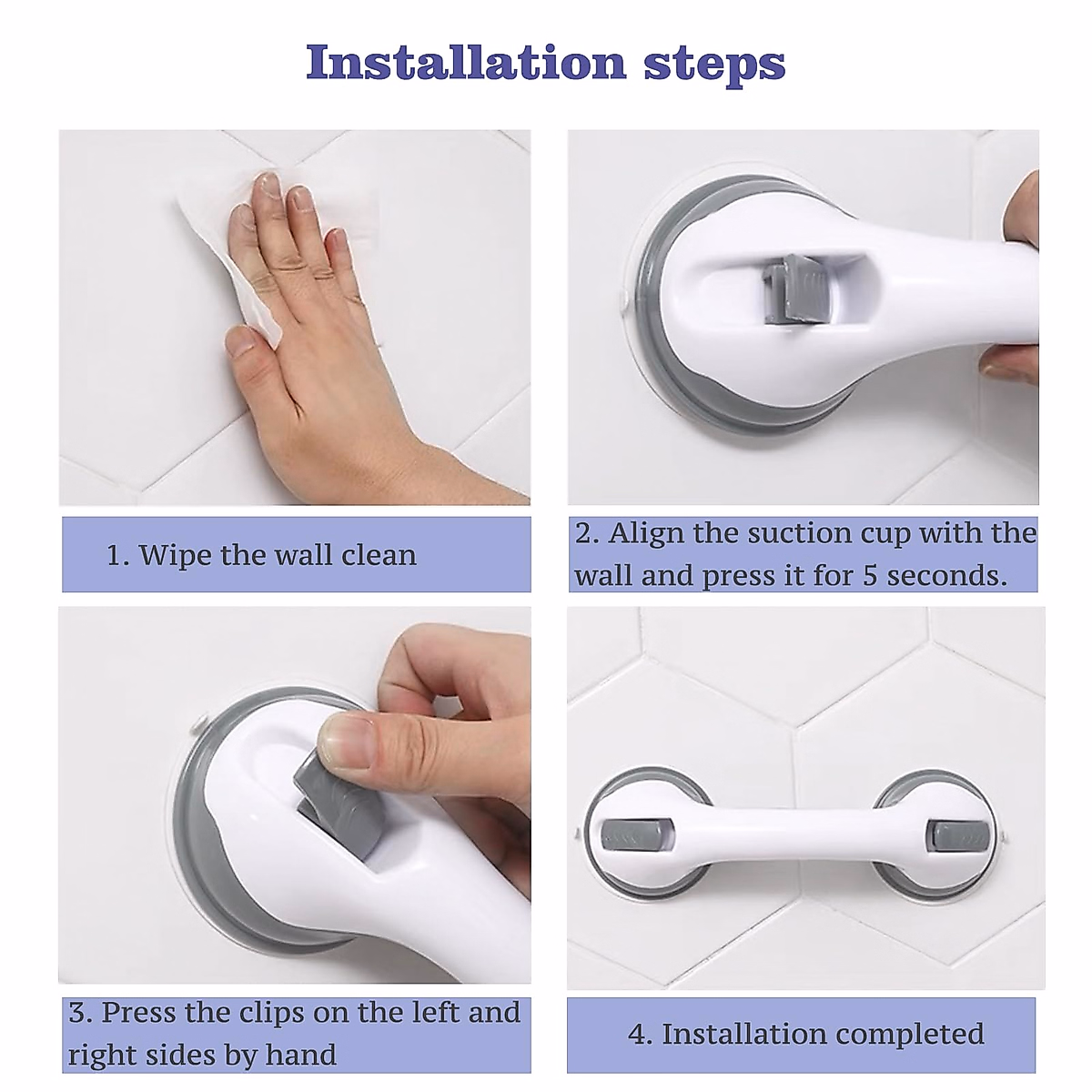 Installation steps

1. Wipe the wall clean

2. Align the suction cup with the wall and press it for 5 seconds.

3. Press the clips on the left and right sides by hand

4. Installation completed