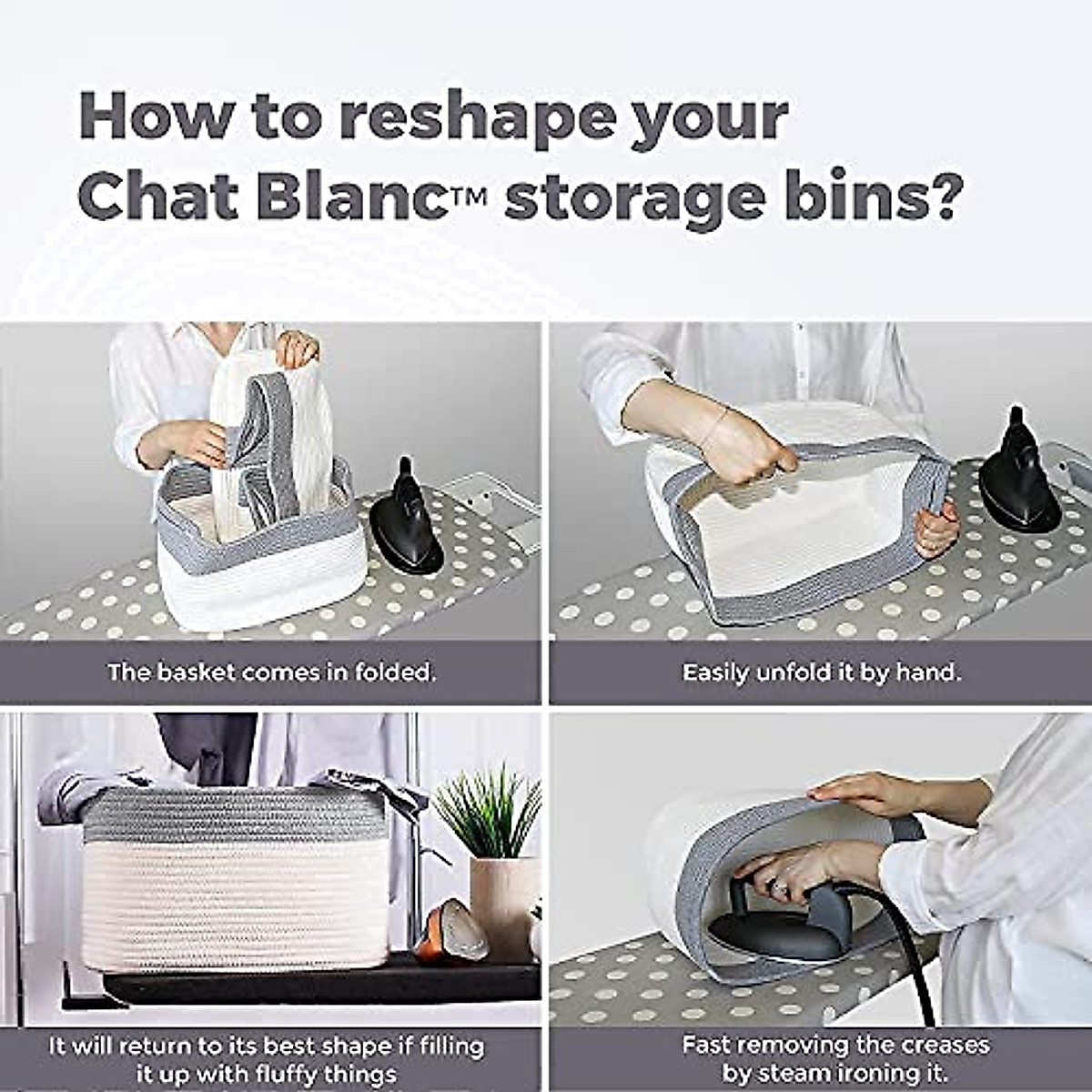 How to reshape your Chat Blanc™ storage bins?

The basket comes in folded.

Easily unfold it by hand.

It will return to its best shape if filling it up with fluffy things

Fast removing the creases by steam ironing it.