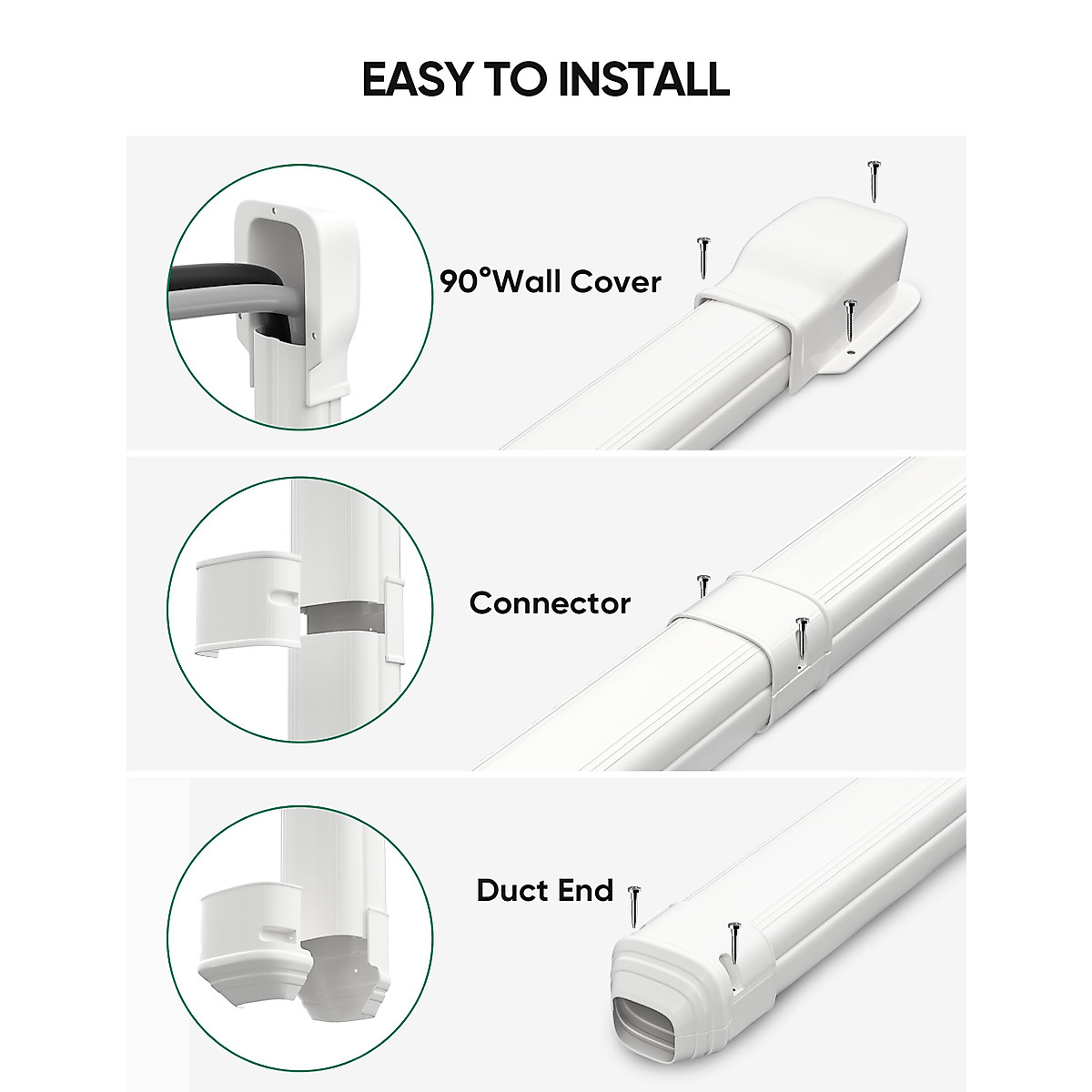 EASY TO INSTALL

90°Wall Cover

Connector

Duct End