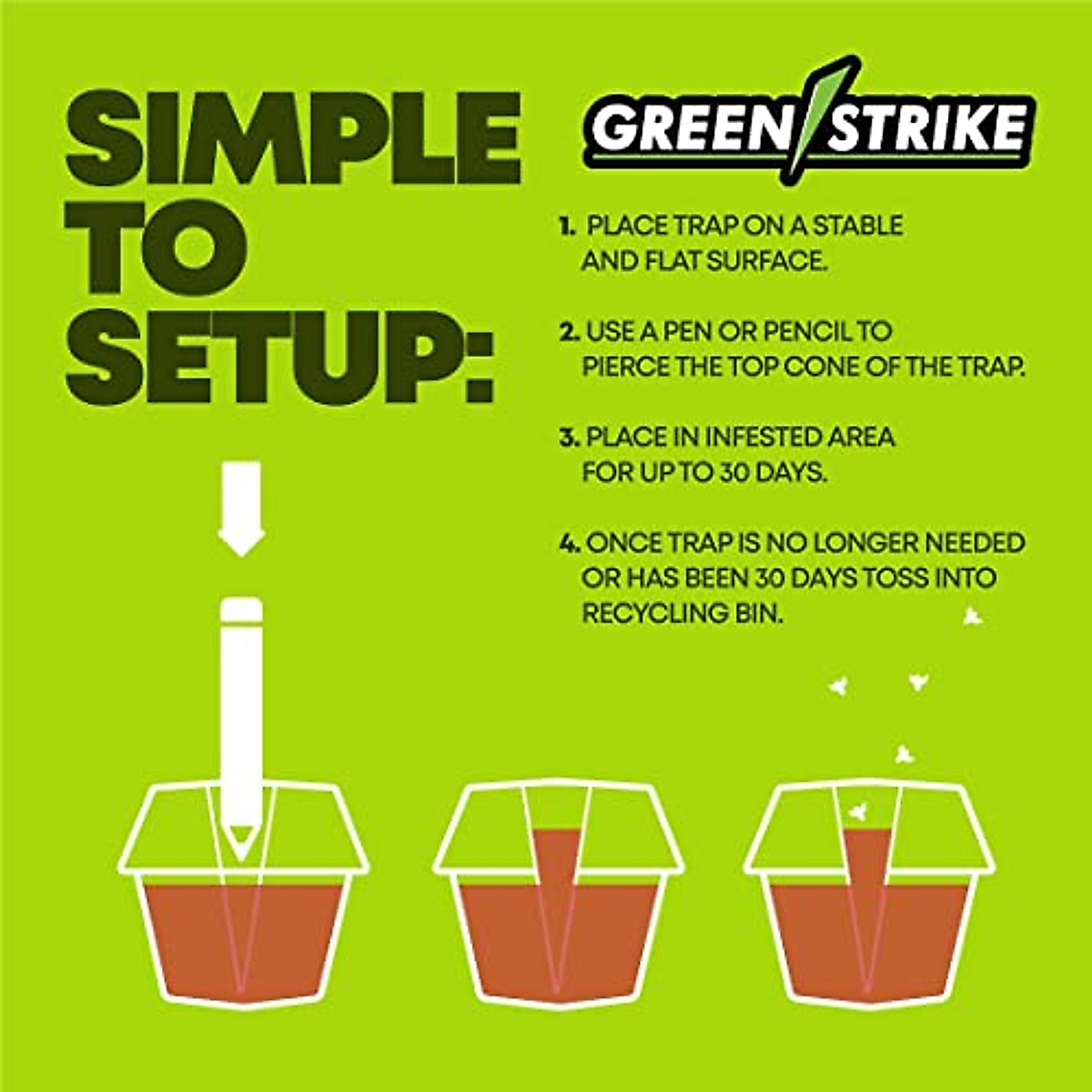 SIMPLE TO SETUP:

GREEN STRIKE

1. PLACE TRAP ON A STABLE AND FLAT SURFACE.

2. USE A PEN OR PENCIL TO PIERCE THE TOP CONE OF THE TRAP.

3. PLACE IN INFESTED AREA FOR UP TO 30 DAYS.

4. ONCE TRAP IS NO LONGER NEEDED OR HAS BEEN 30 DAYS TOSS INTO RECYCLING BIN.