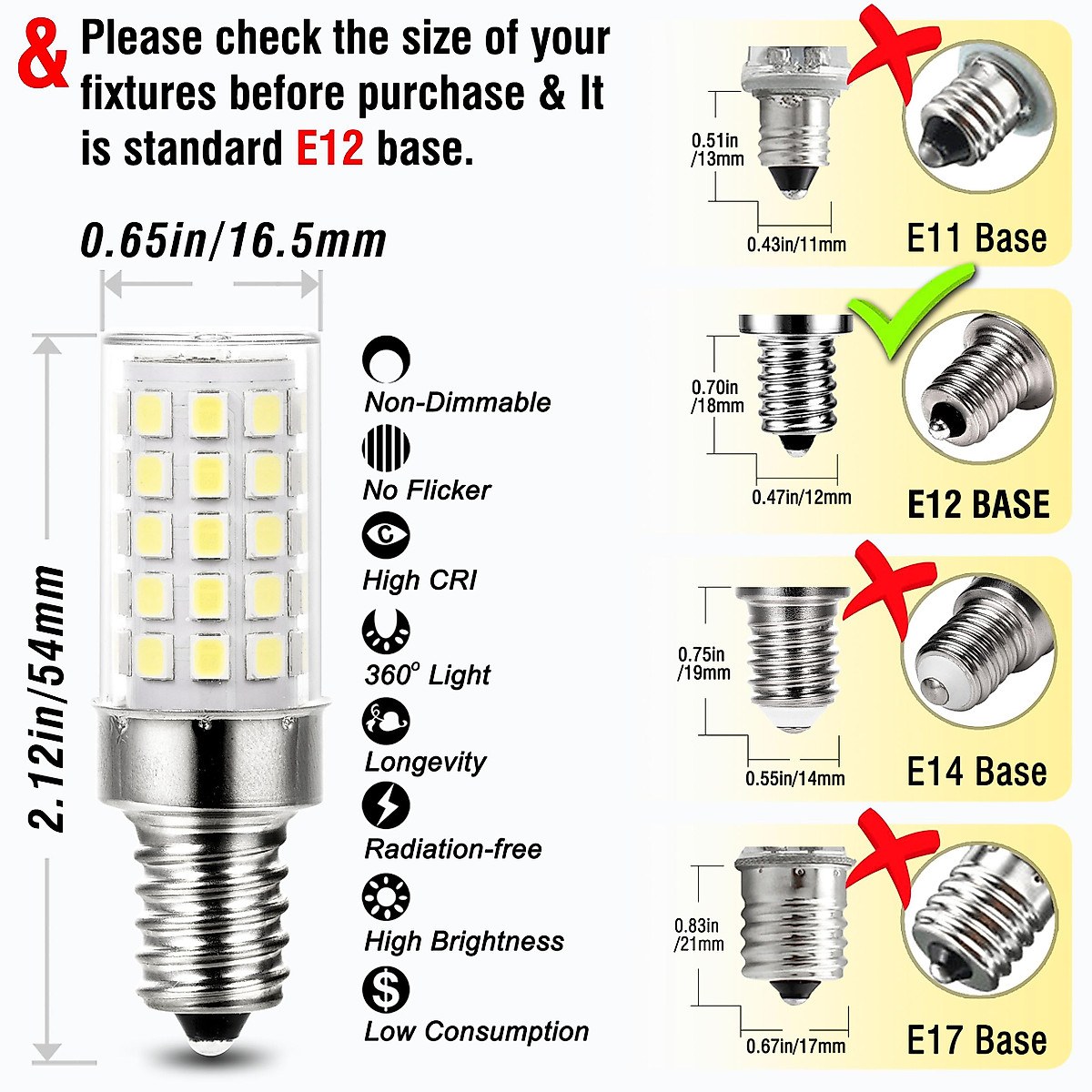 & Please check the size of your fixtures before purchase & It is standard E12 base.

0.65in/16.5mm

2.12in/54mm

Non-Dimmable

No Flicker

High CRI

360° Light

Longevity

Radiation-free

High Brightness

Low Consumption

0.51in /13mm

0.43in/11mm

E11 Base

0.70in /18mm

0.47in/12mm

E12 BASE

0.75in /19mm

0.55in/14mm

E14 Base

0.83in /21mm

0.67in/17mm

E17 Base