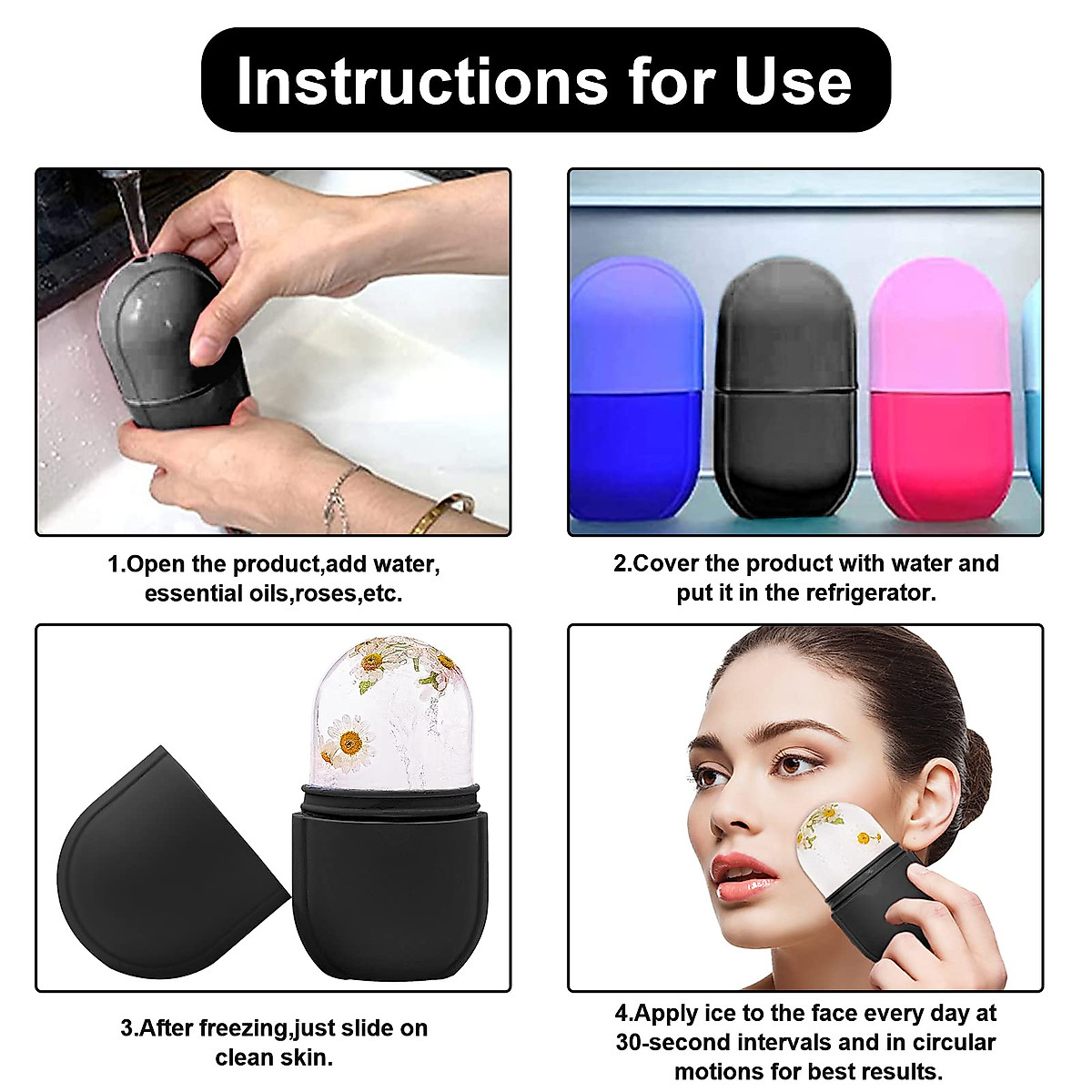 Instructions for Use

1.Open the product,add water, essential oils,roses,etc.

2.Cover the product with water and put it in the refrigerator.

3.After freezing,just slide on clean skin.

4.Apply ice to the face every day at 30-second intervals and in circular motions for best results.