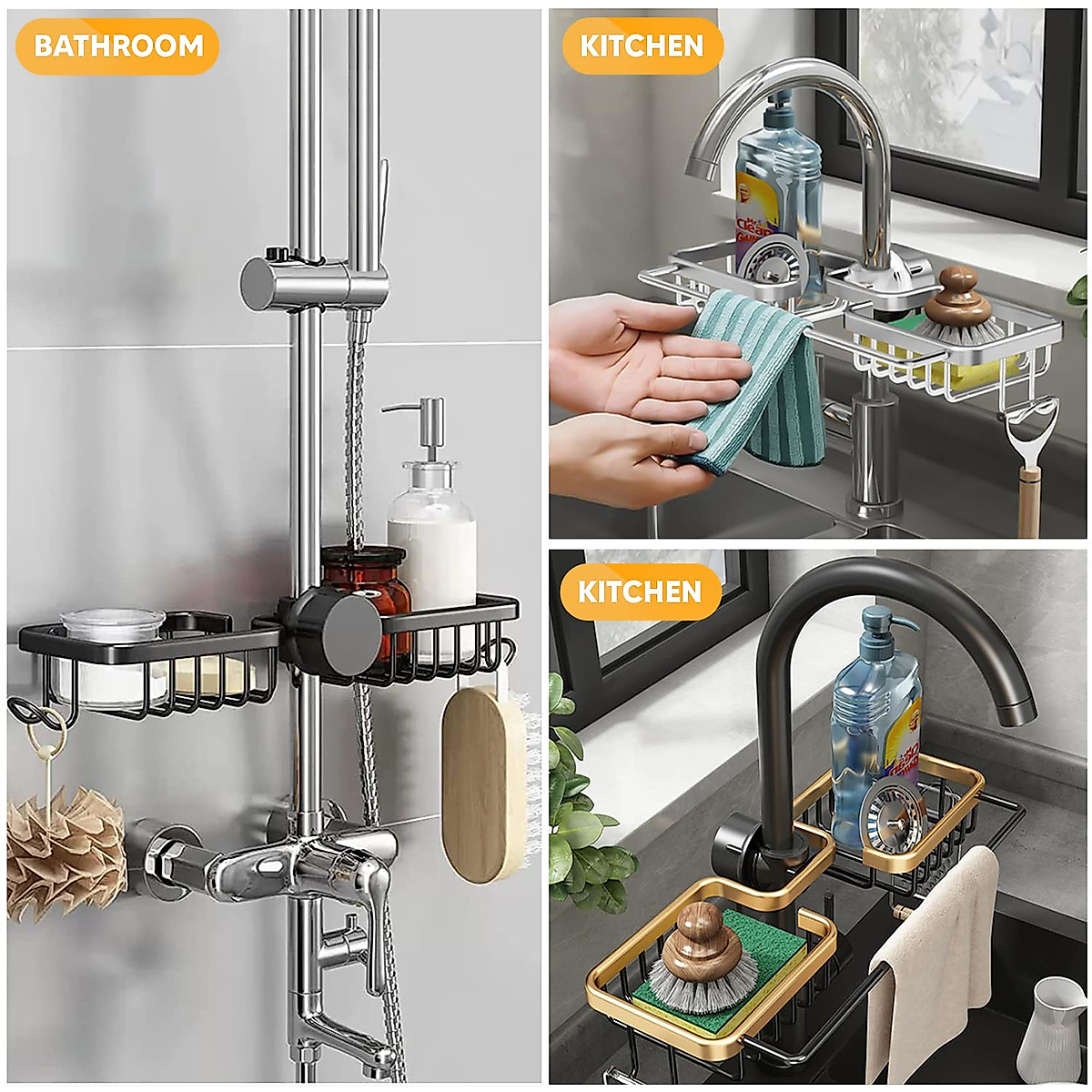 BATHROOM

KITCHEN

KITCHEN