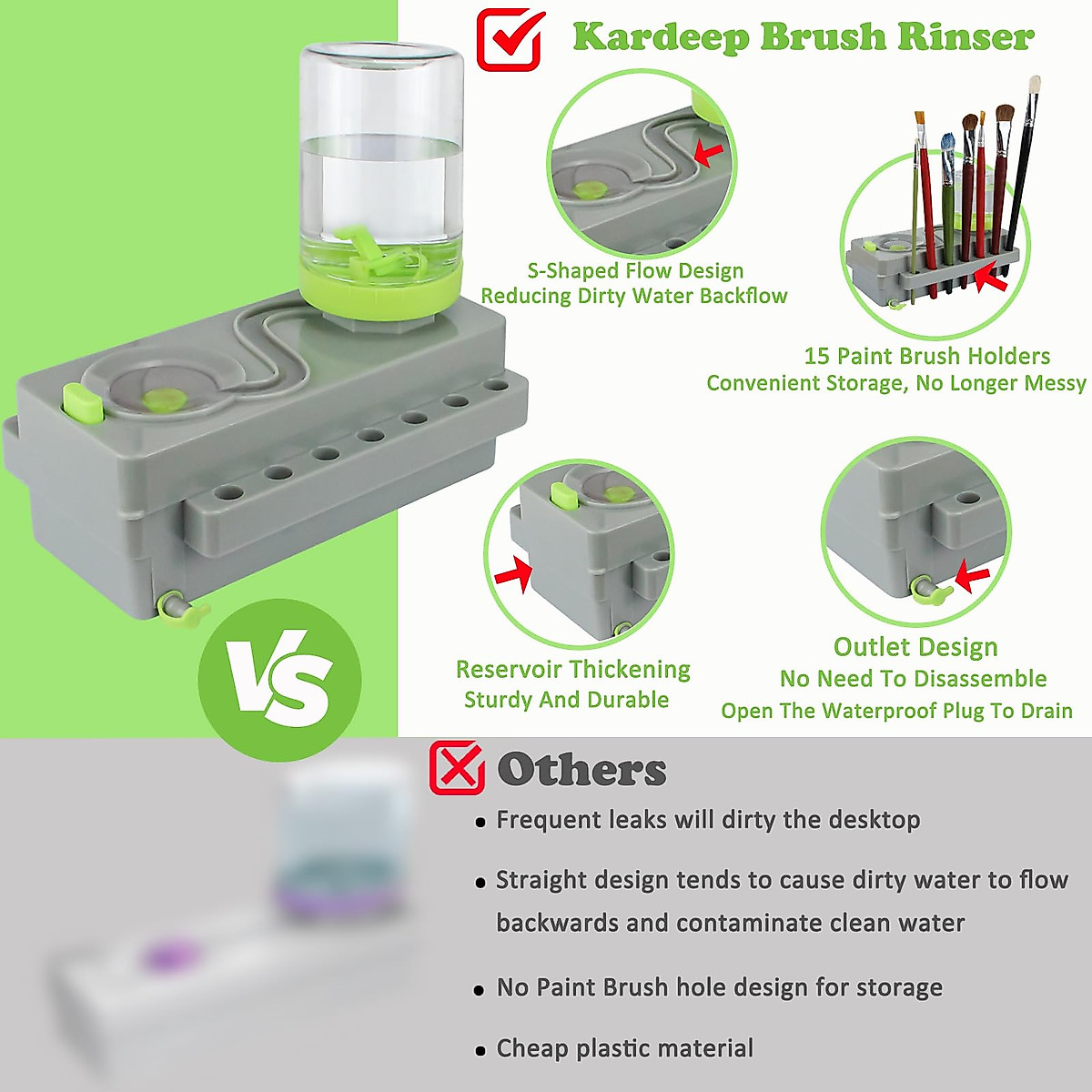 Kardeep Brush Rinser

S-Shaped Flow Design
Reducing Dirty Water Backflow

15 Paint Brush Holders
Convenient Storage, No Longer Messy

Reservoir Thickening
Sturdy And Durable

Outlet Design
No Need To Disassemble
Open The Waterproof Plug To Drain

VS

Others

• Frequent leaks will dirty the desktop

• Straight design tends to cause dirty water to flow backwards and contaminate clean water

• No Paint Brush hole design for storage

• Cheap plastic material