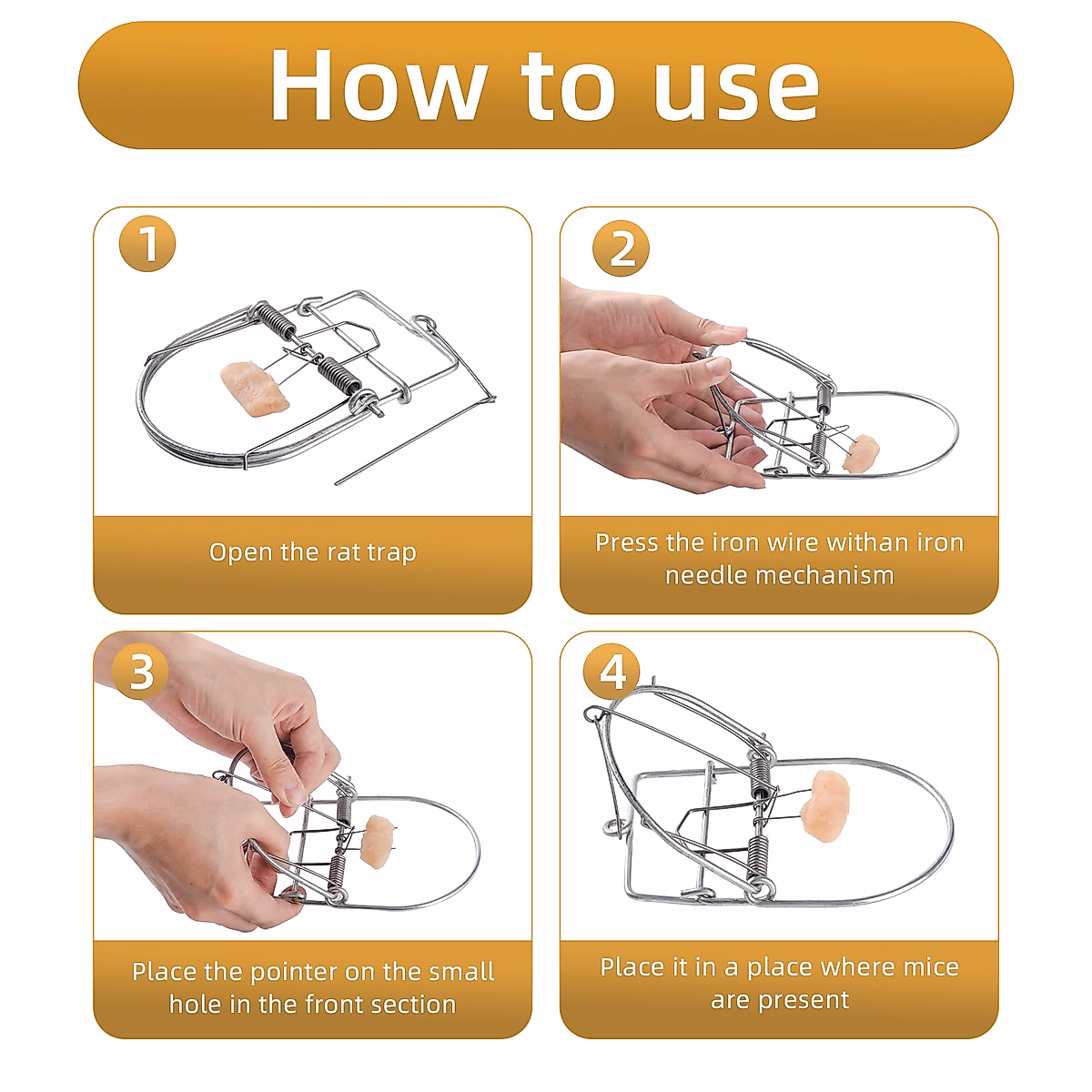 How to use

1

Open the rat trap

2

Press the iron wire withan iron needle mechanism

3

Place the pointer on the small hole in the front section

4

Place it in a place where mice are present