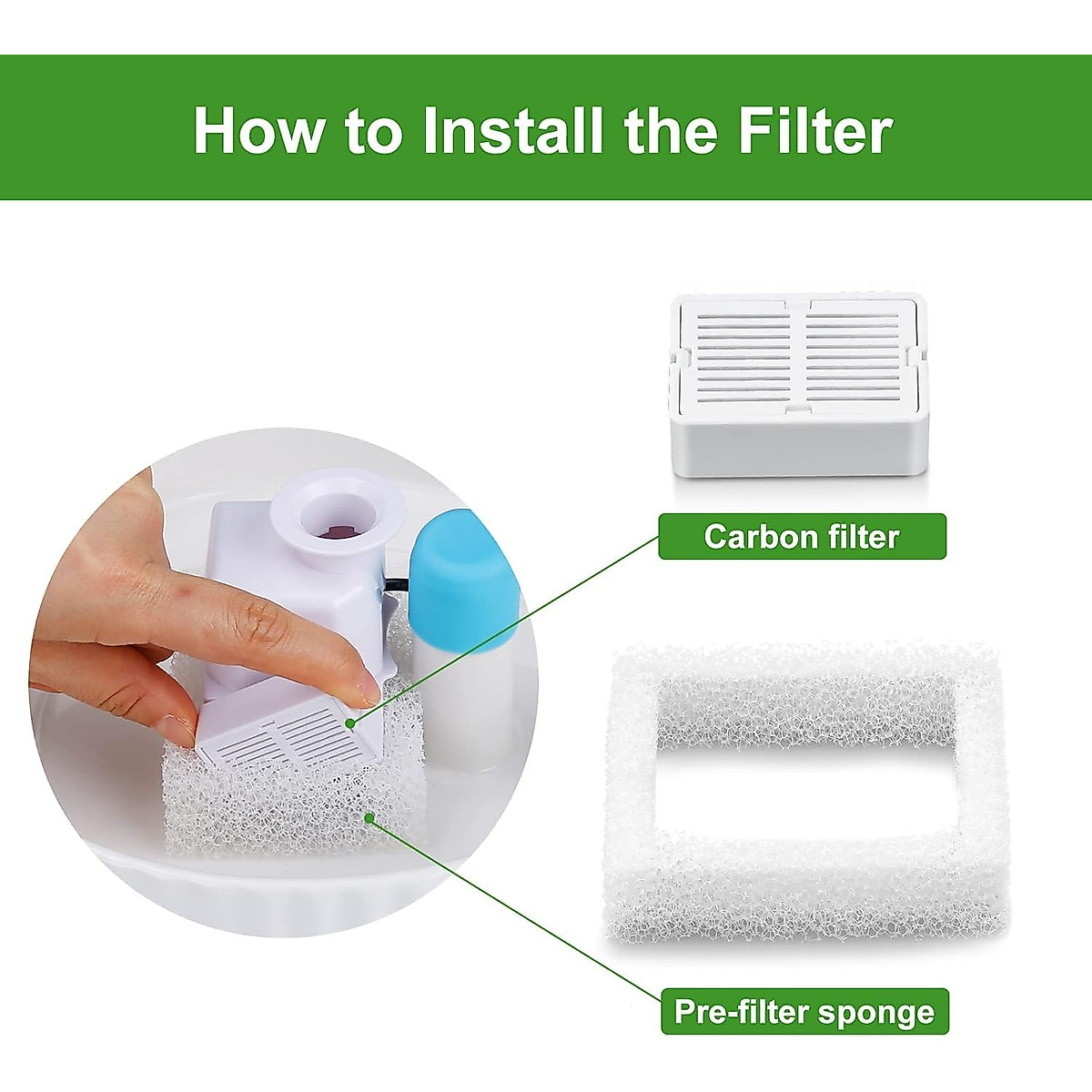 How to Install the Filter

Carbon filter

Pre-filter sponge