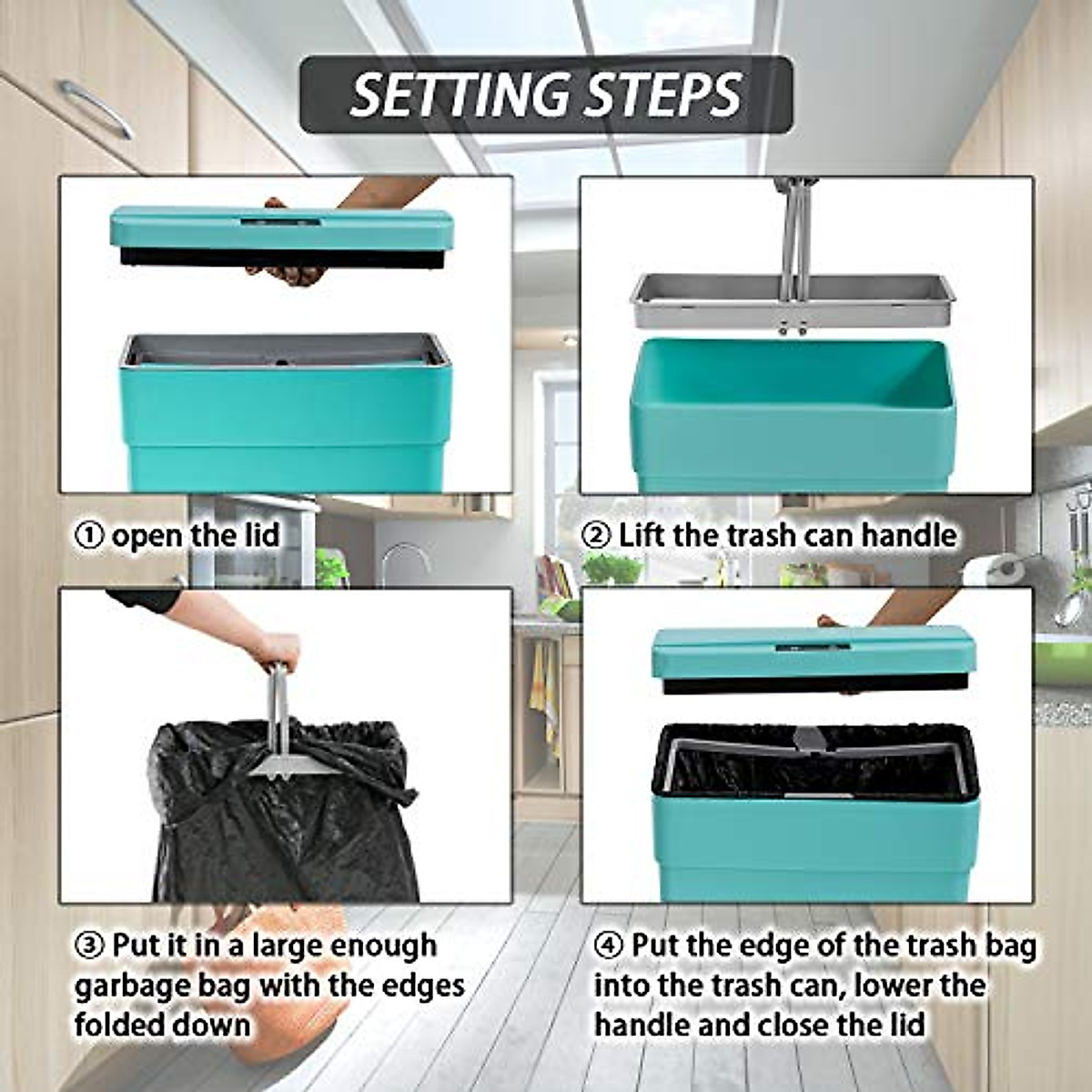 SETTING STEPS

① open the lid

② Lift the trash can handle

③ Put it in a large enough garbage bag with the edges folded down

④ Put the edge of the trash bag into the trash can, lower the handle and close the lid