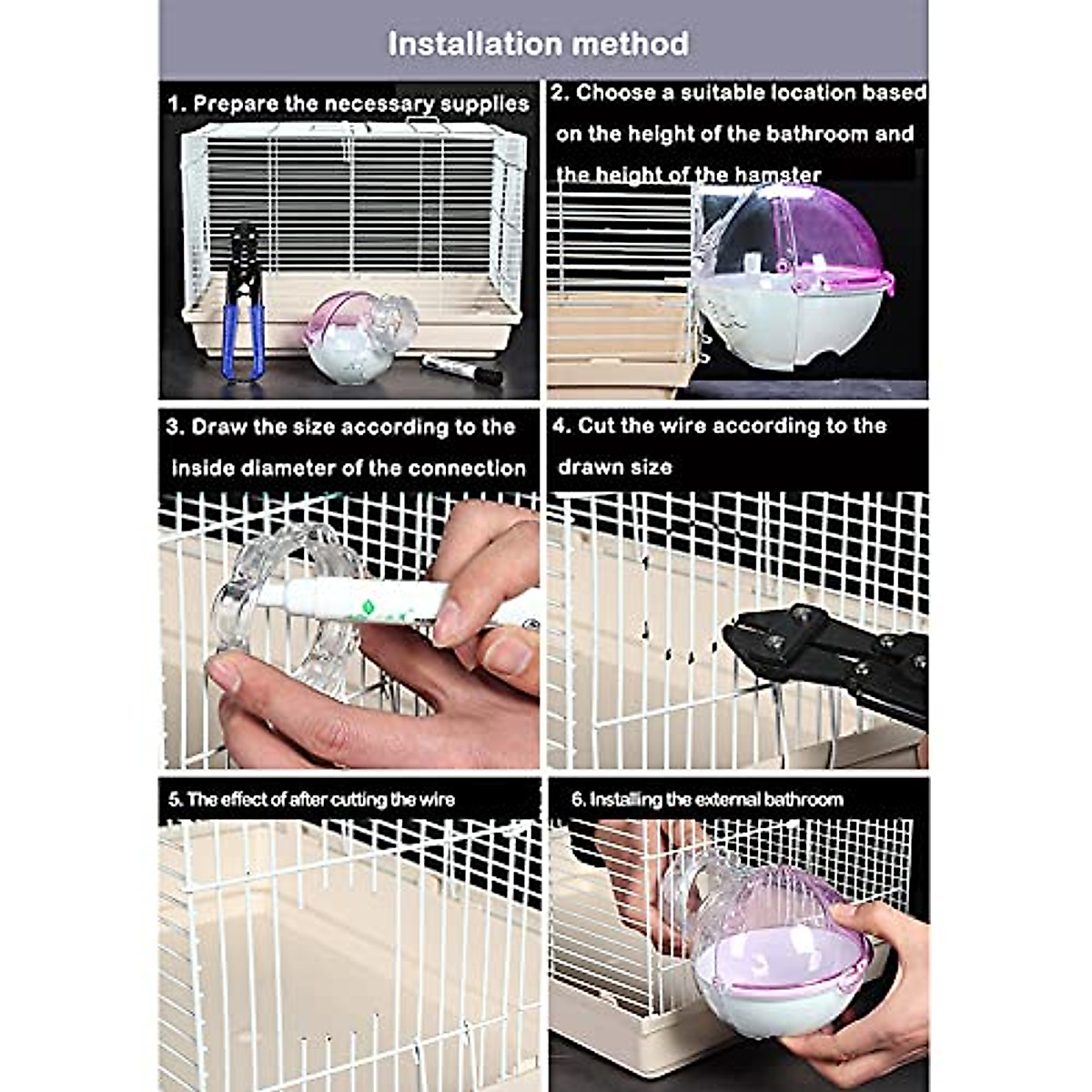 Installation method

1. Prepare the necessary supplies

2. Choose a suitable location based on the height of the bathroom and the height of the hamster

3. Draw the size according to the inside diameter of the connection

4. Cut the wire according to the drawn size

5. The effect of after cutting the wire

6. Installing the external bathroom