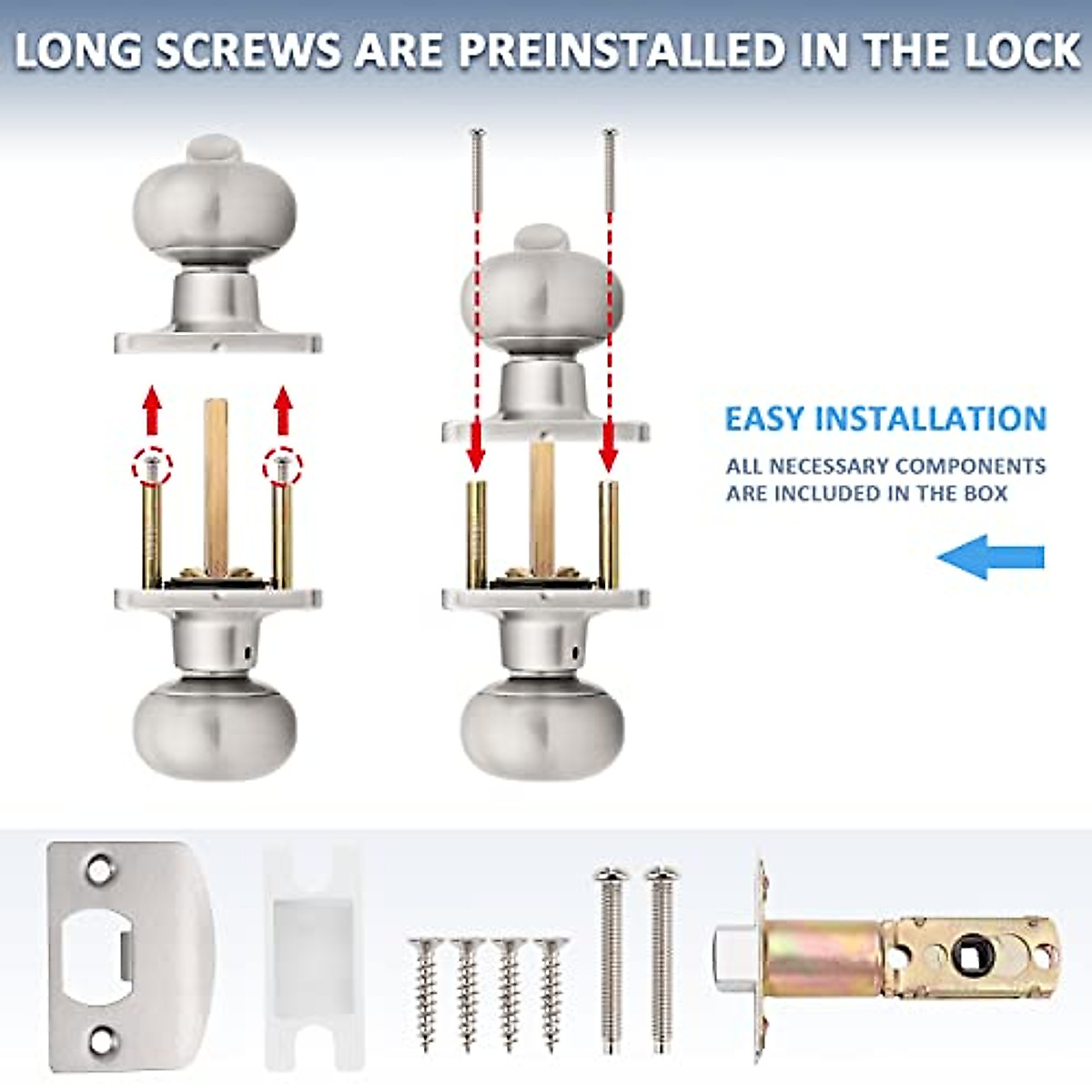 LONG SCREWS ARE PREINSTALLED IN THE LOCK

EASY INSTALLATION

ALL NECESSARY COMPONENTS ARE INCLUDED IN THE BOX