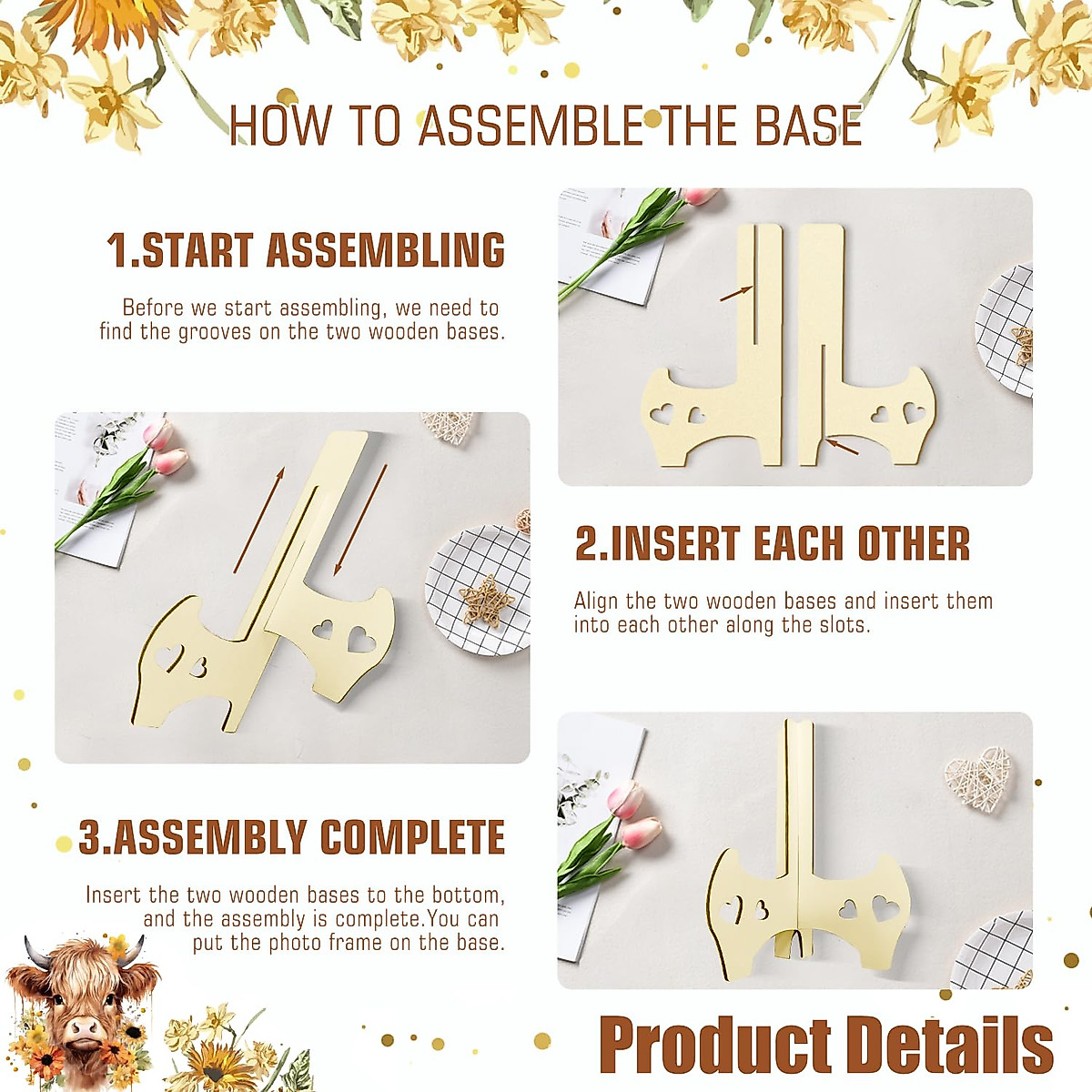 HOW TO ASSEMBLE THE BASE

1.START ASSEMBLING

Before we start assembling, we need to find the grooves on the two wooden bases.

2.INSERT EACH OTHER

Align the two wooden bases and insert them into each other along the slots.

3.ASSEMBLY COMPLETE

Insert the two wooden bases to the bottom, and the assembly is complete.You can put the photo frame on the base.

Product Details