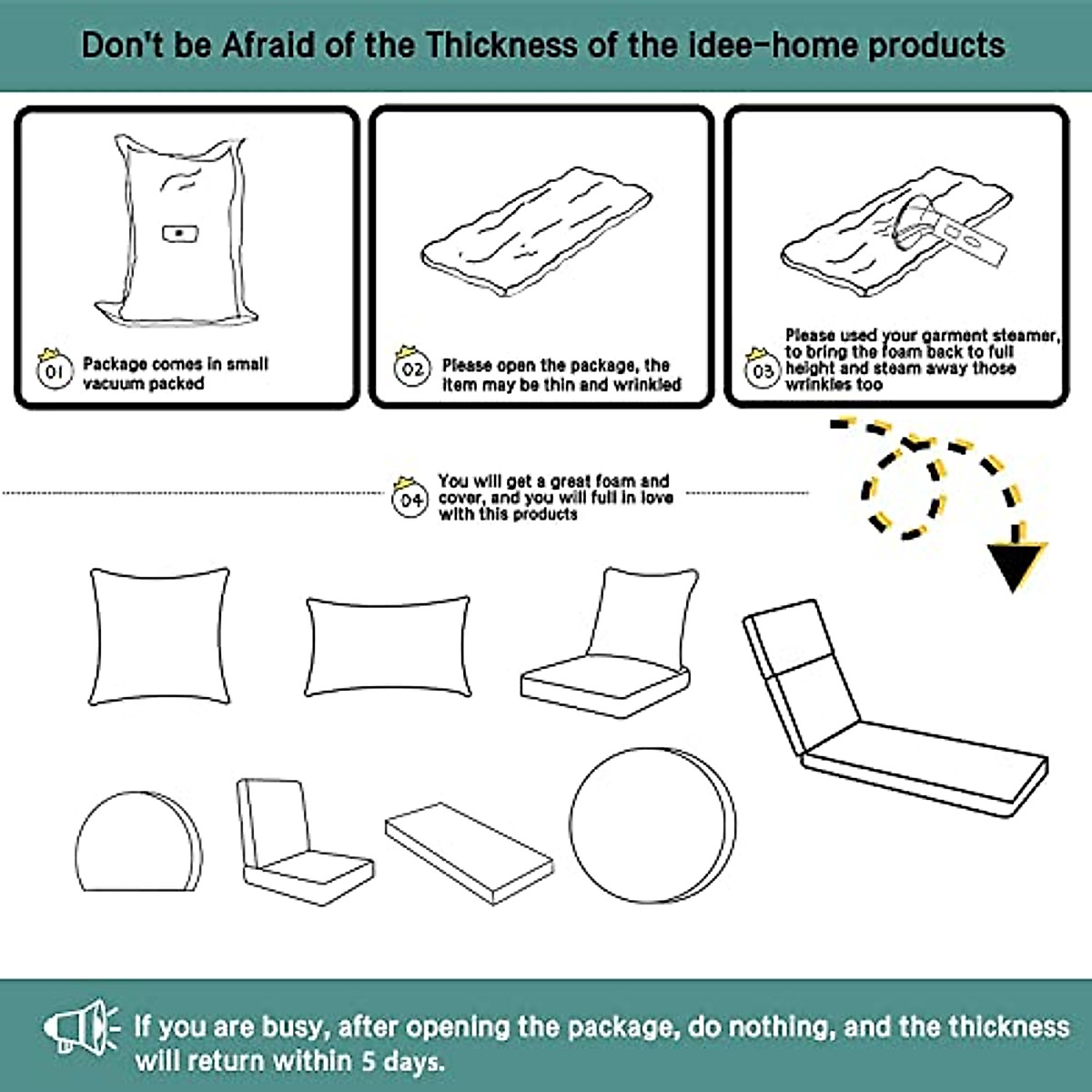 Don't be Afraid of the Thickness of the idee-home products

01 Package comes in small vacuum packed

02 Please open the package, the item may be thin and wrinkled

03 Please used your garment steamer, to bring the foam back to full height and steam away those wrinkles too

04 You will get a great foam and cover, and you will full in love with this products

If you are busy, after opening the package, do nothing, and the thickness will return within 5 days.