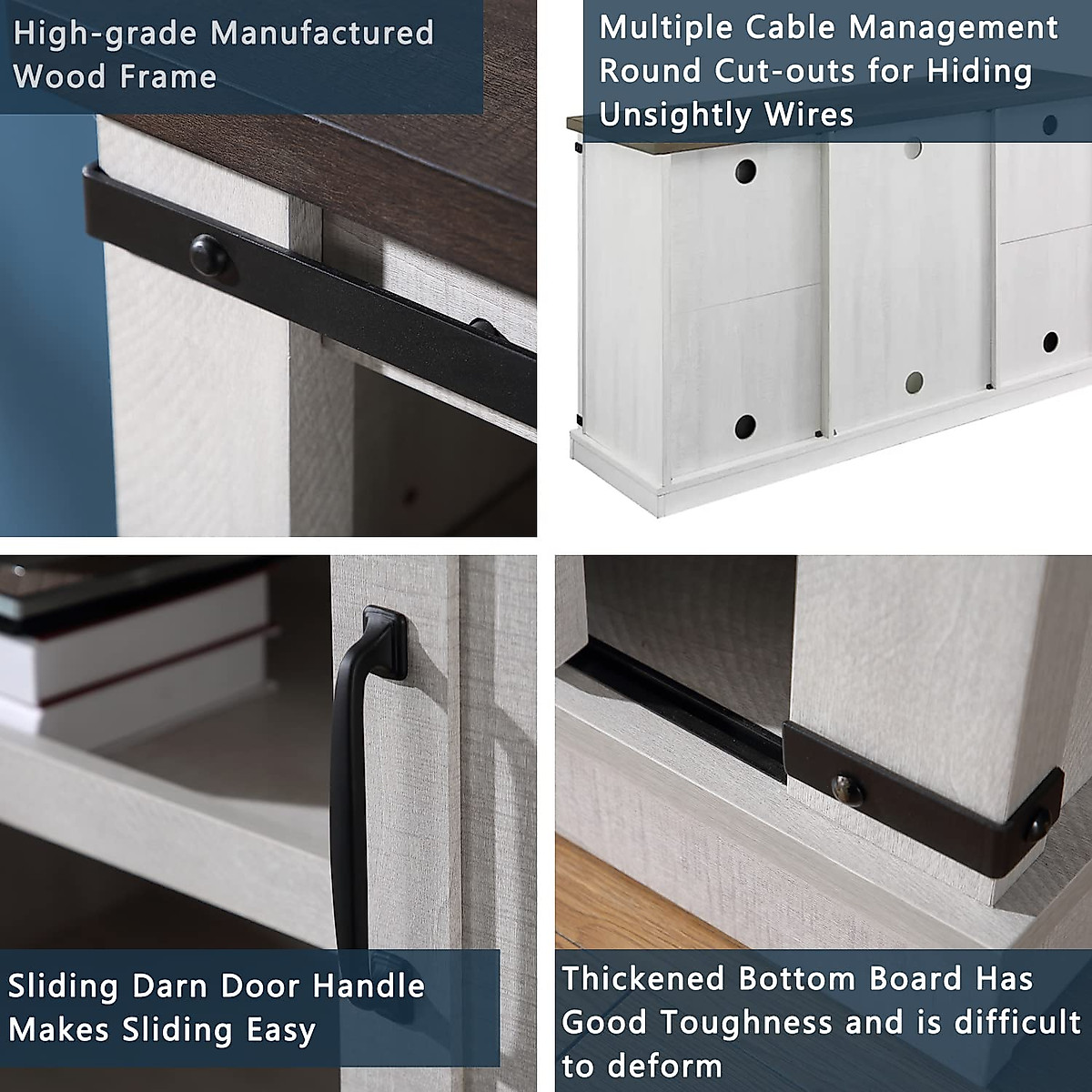 High-grade Manufactured Wood Frame

Multiple Cable Management Round Cut-outs for Hiding Unsightly Wires

Sliding Darn Door Handle Makes Sliding Easy

Thickened Bottom Board Has Good Toughness and is difficult to deform