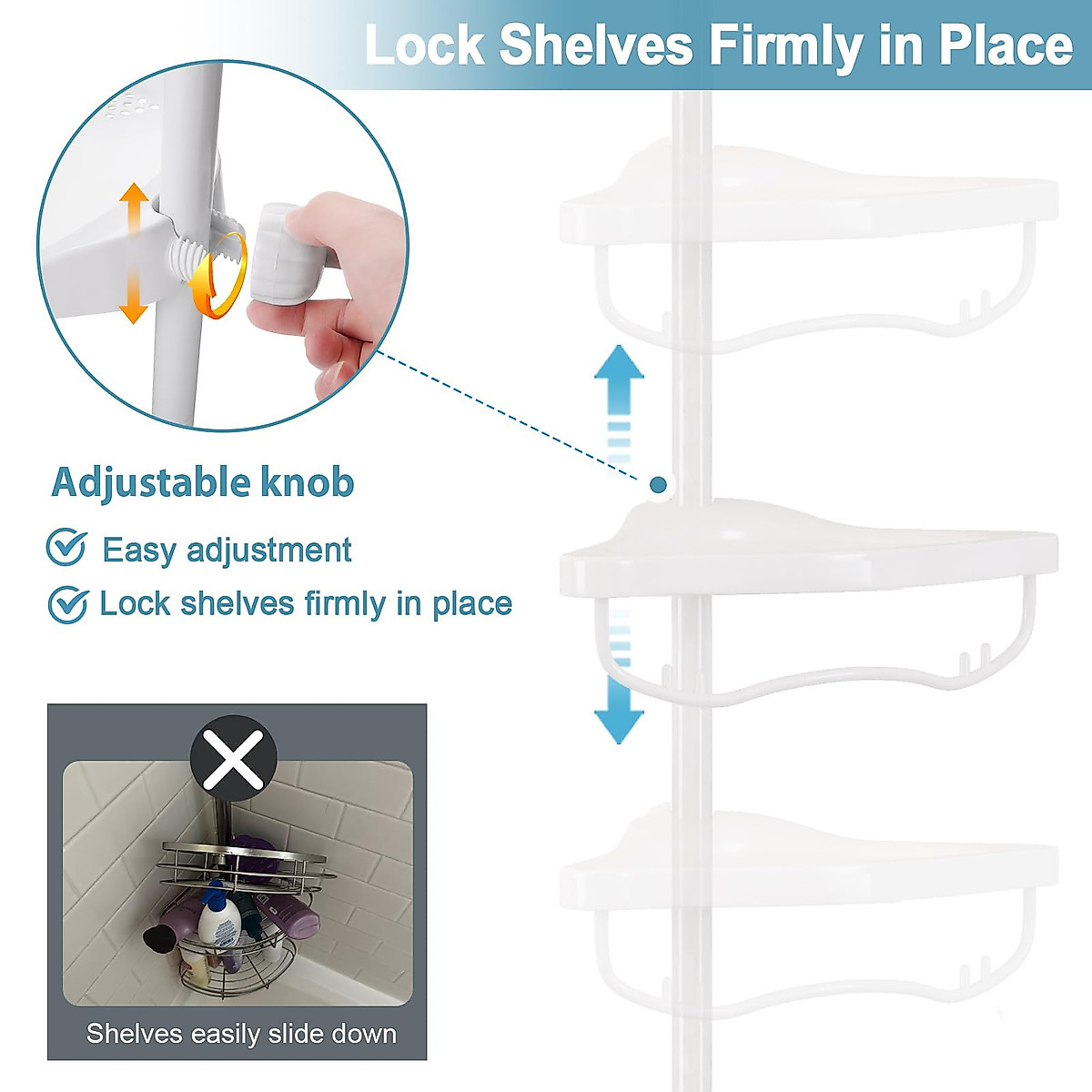 Lock Shelves Firmly in Place

Adjustable knob

Easy adjustment

Lock shelves firmly in place

Shelves easily slide down