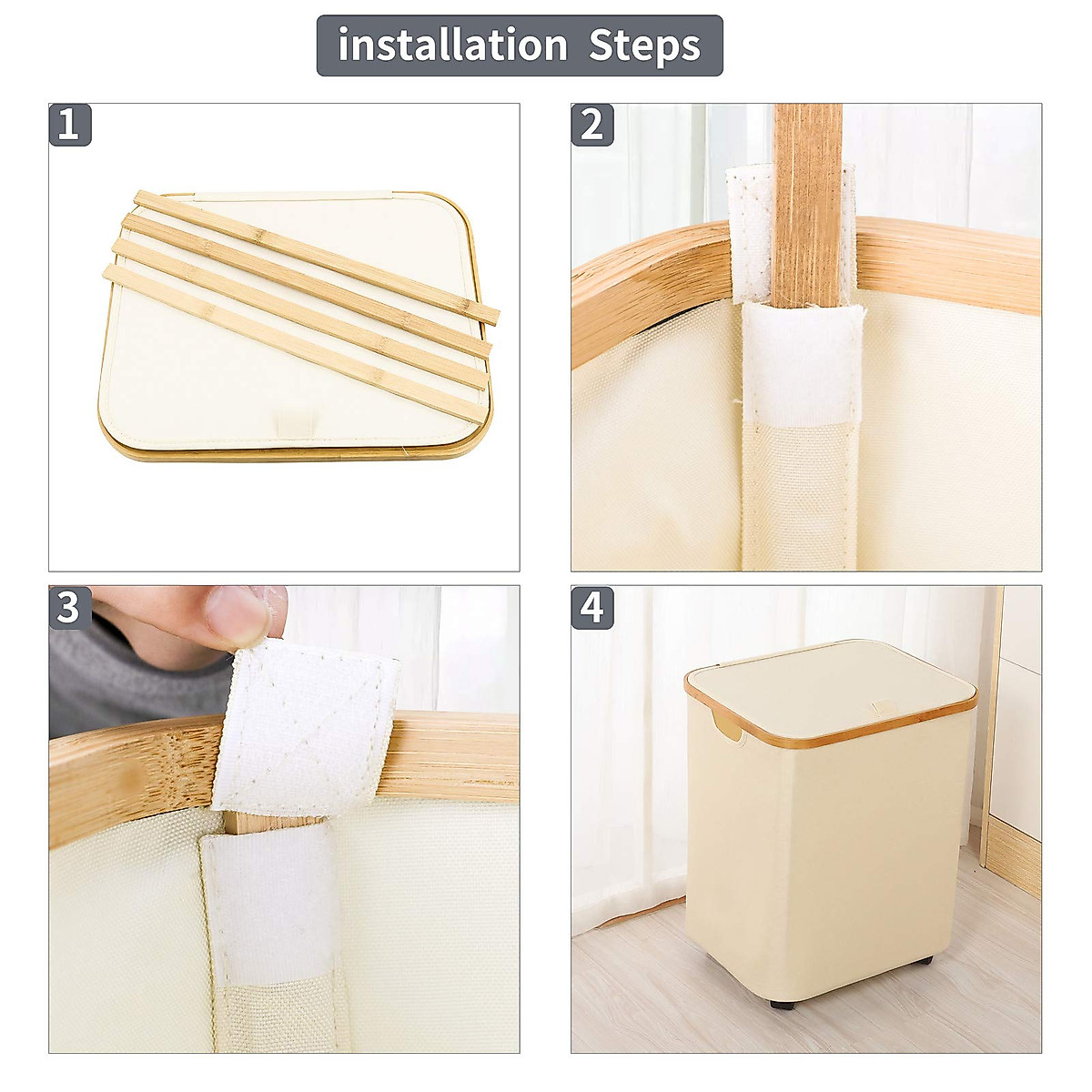 installation Steps

1

2

3

4