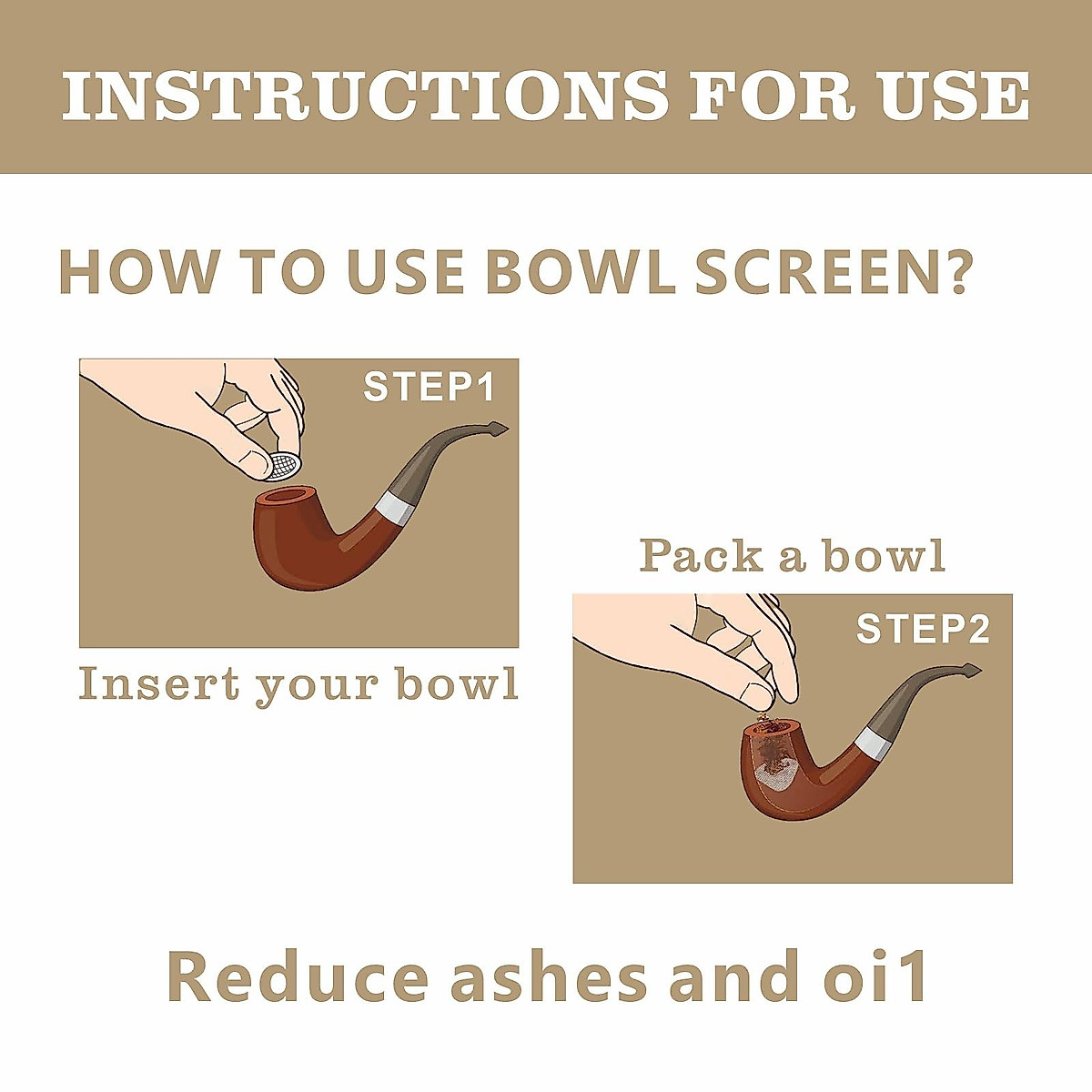 INSTRUCTIONS FOR USE

HOW TO USE BOWL SCREEN?

STEP1

Insert your bowl

Pack a bowl

STEP2

Reduce ashes and oi1