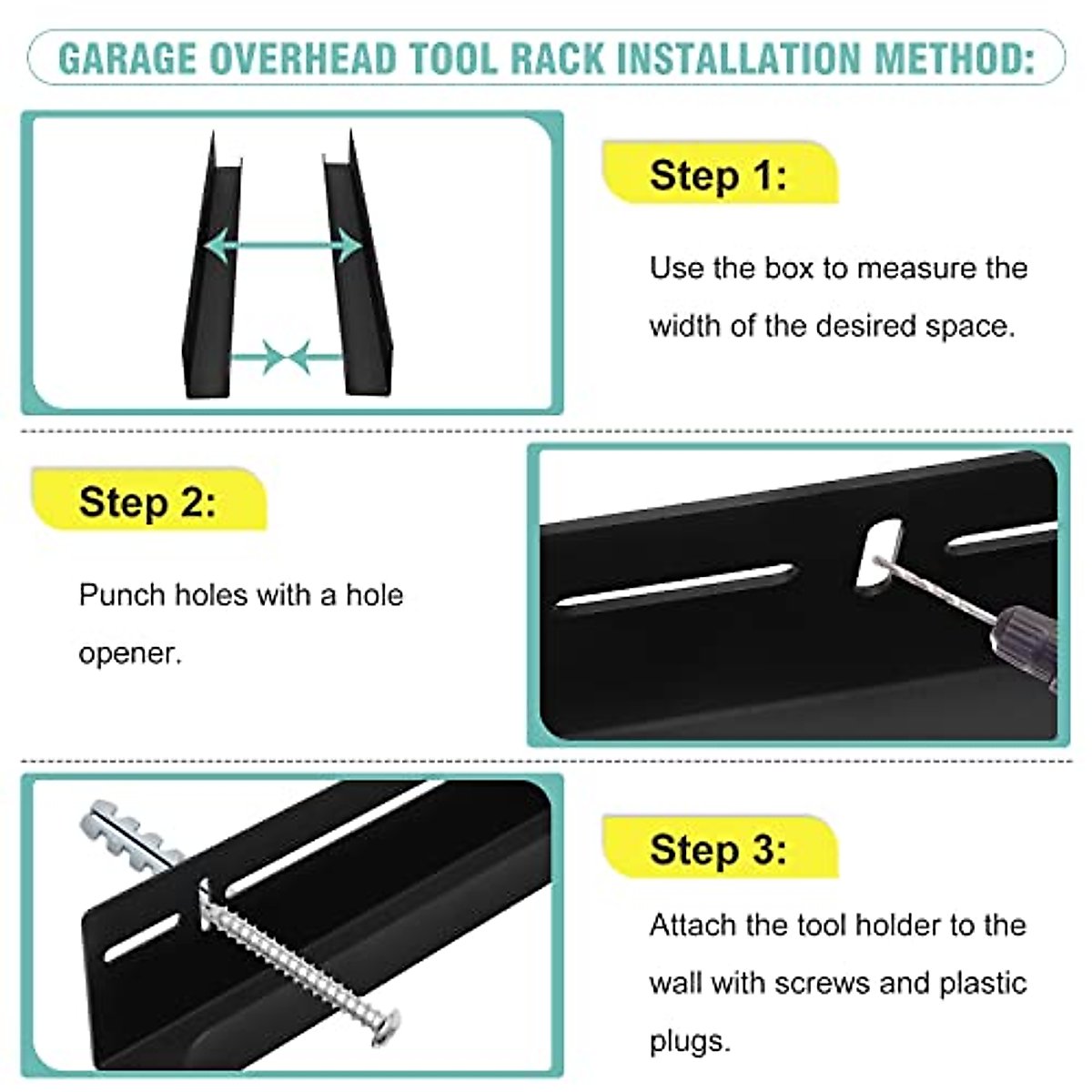 GARAGE OVERHEAD TOOL RACK INSTALLATION METHOD:

Step 1:

Use the box to measure the width of the desired space.

Step 2:

Punch holes with a hole opener.

Step 3:

Attach the tool holder to the wall with screws and plastic plugs.