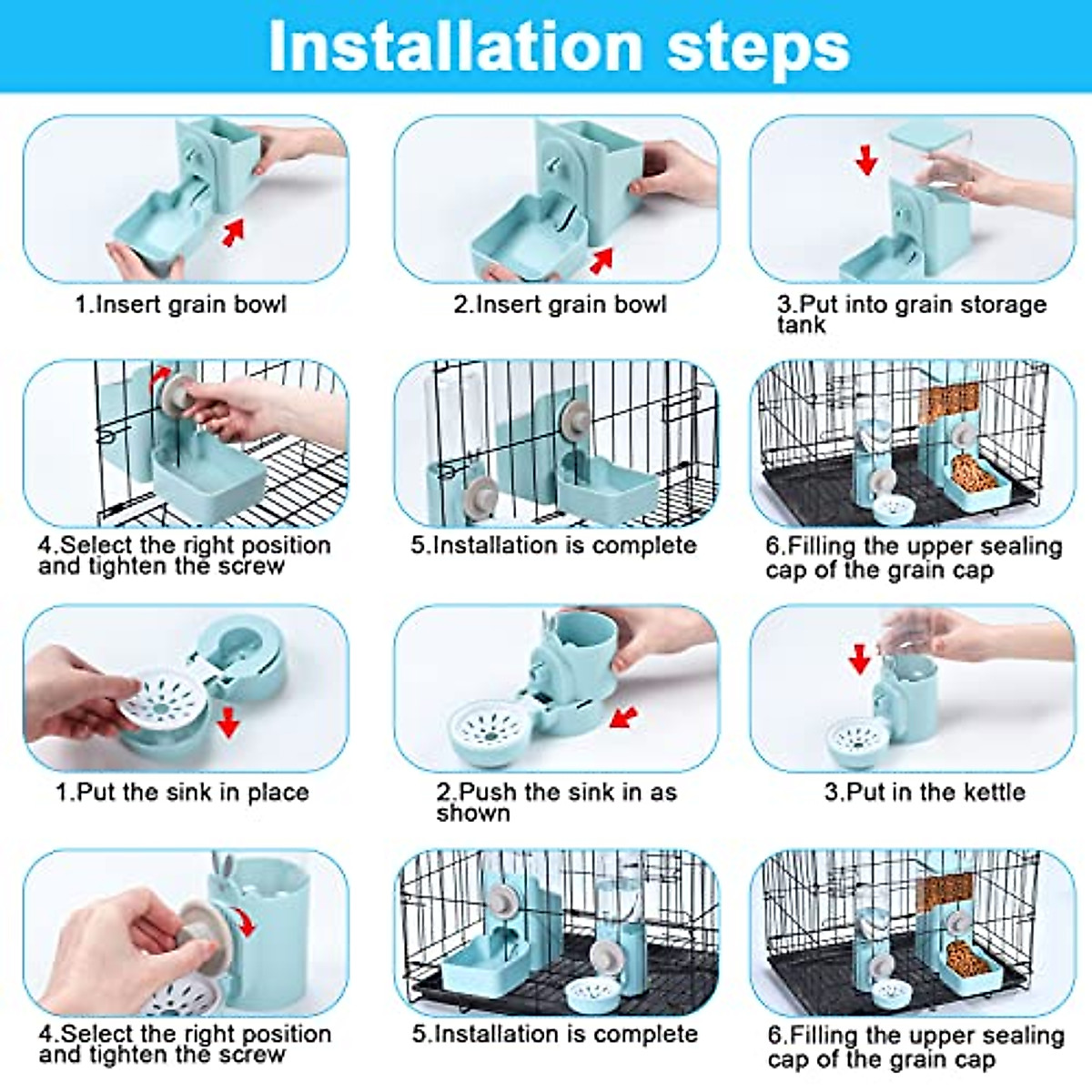 Installation steps

1.Insert grain bowl

2.Insert grain bowl

3.Put into grain storage tank

4.Select the right position and tighten the screw

5.Installation is complete

6.Filling the upper sealing cap of the grain cap

1.Put the sink in place

2.Push the sink in as shown

3.Put in the kettle

4.Select the right position and tighten the screw

5.Installation is complete

6.Filling the upper sealing cap of the grain cap