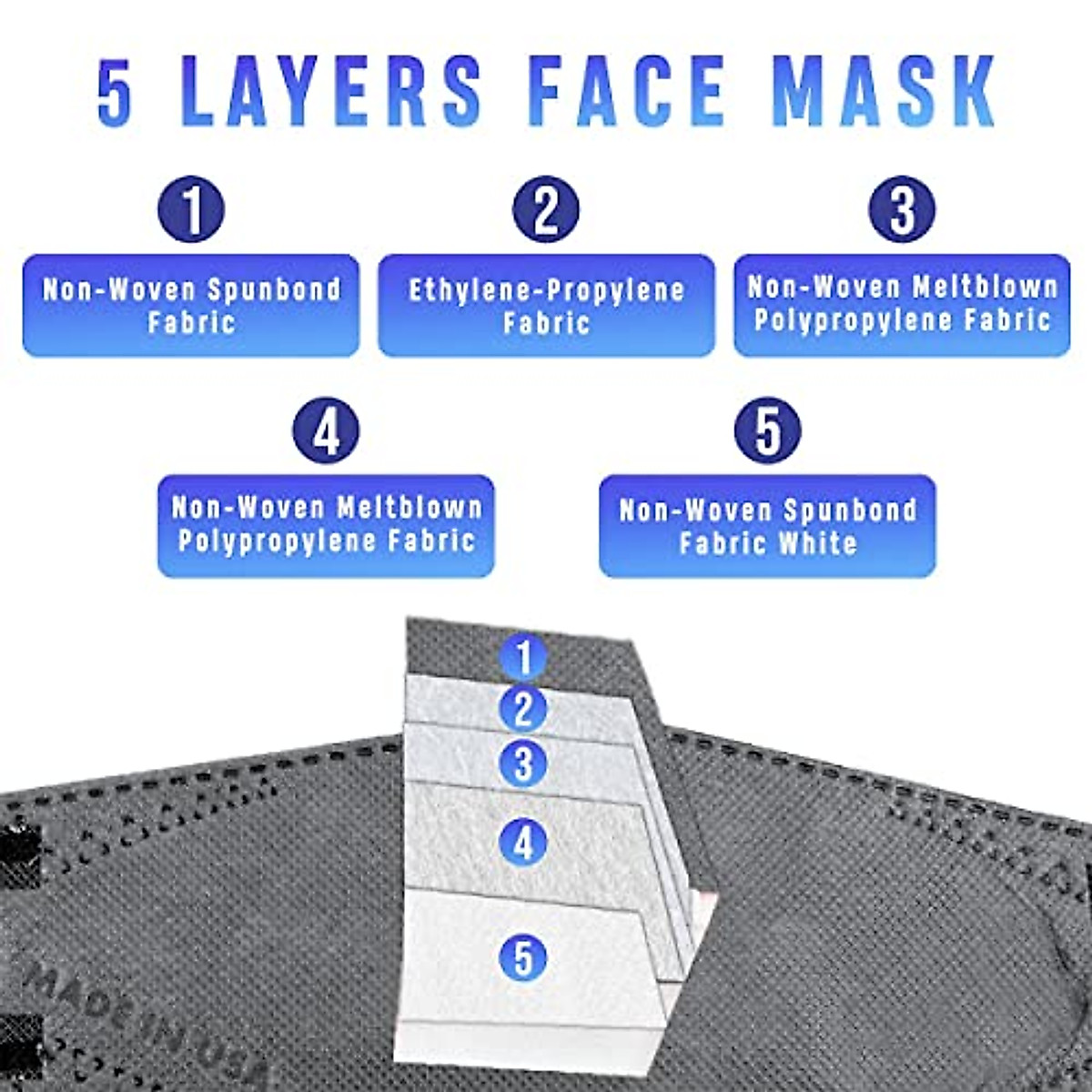 5 LAYERS FACE MASK

1
Non-Woven Spunbond Fabric

2
Ethylene-Propylene Fabric

3
Non-Woven Meltblown Polypropylene Fabric

4
Non-Woven Meltblown Polypropylene Fabric

5
Non-Woven Spunbond Fabric White

1
2
3
4
5

MADE IN USA