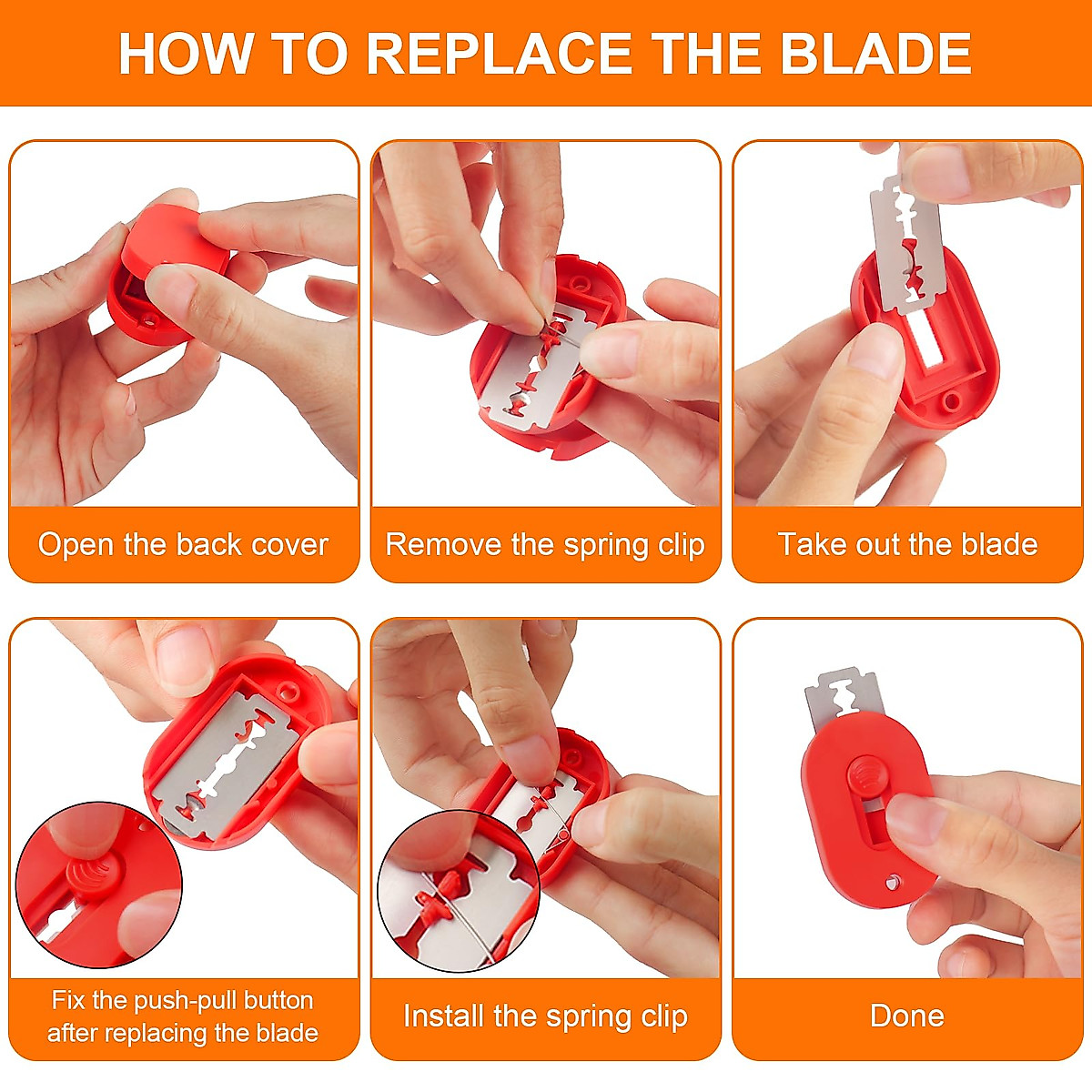 HOW TO REPLACE THE BLADE

Open the back cover

Remove the spring clip

Take out the blade

Fix the push-pull button after replacing the blade

Install the spring clip

Done