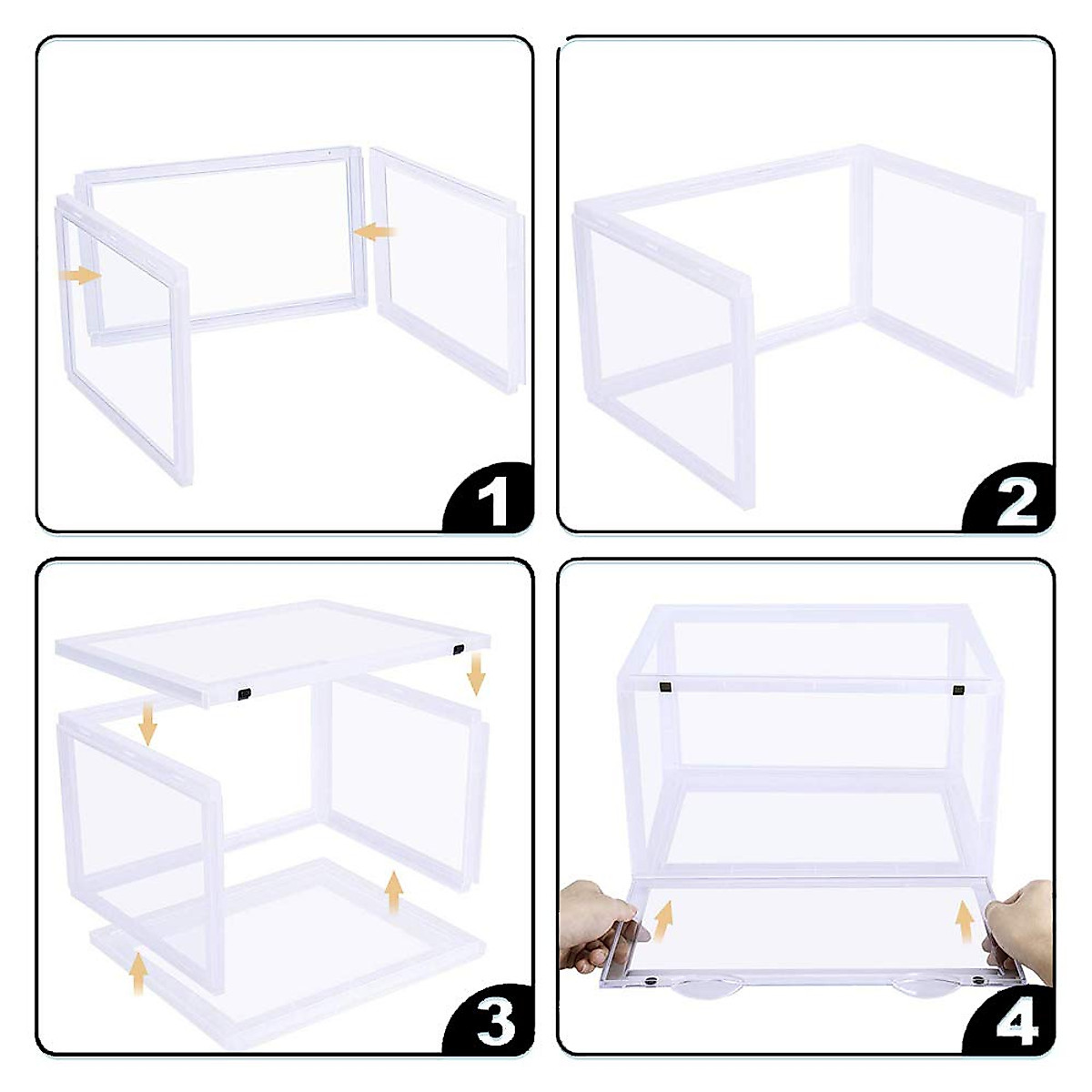 1

2

3

4