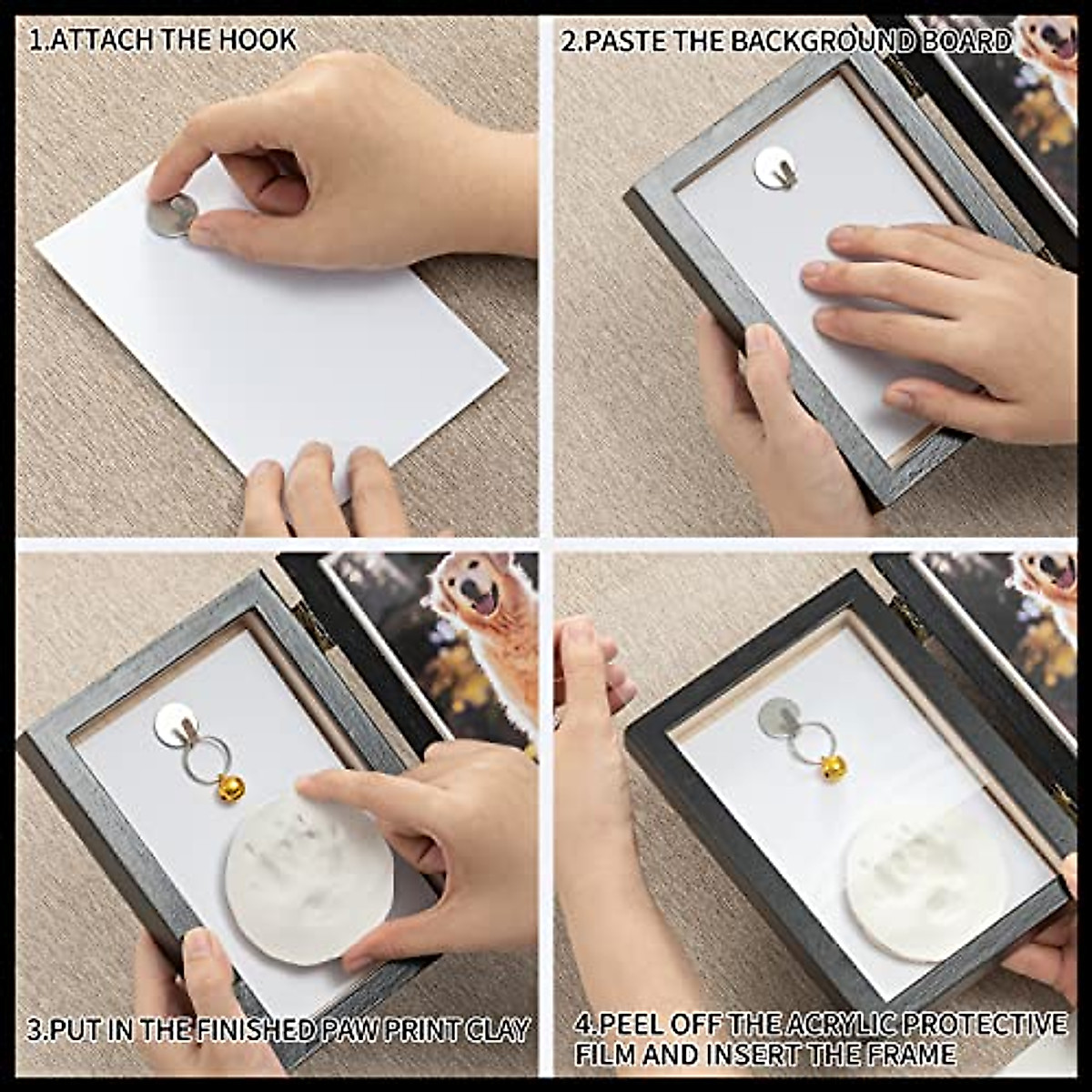 1.ATTACH THE HOOK

2.PASTE THE BACKGROUND BOARD

3.PUT IN THE FINISHED PAW PRINT CLAY

4.PEEL OFF THE ACRYLIC PROTECTIVE FILM AND INSERT THE FRAME