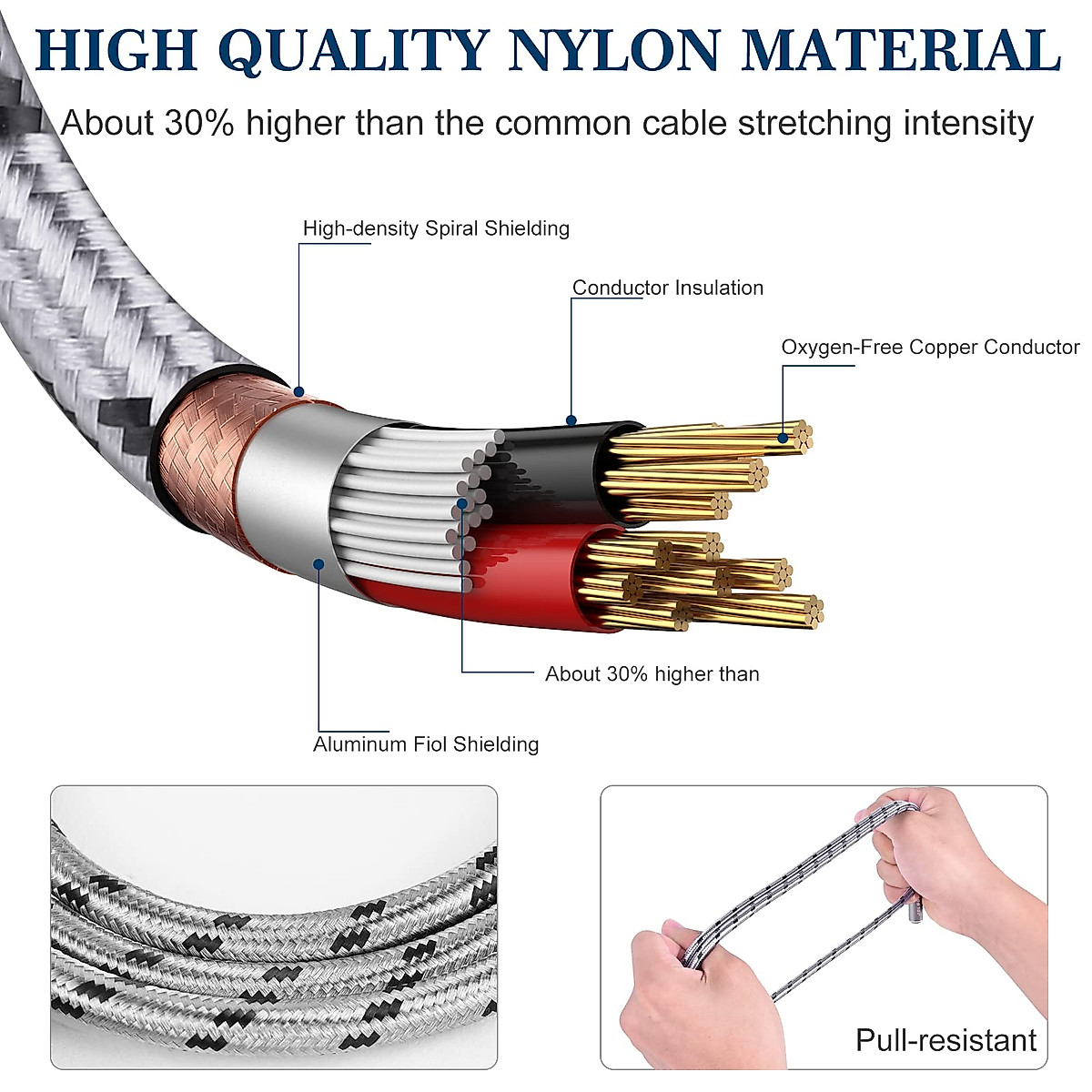 HIGH QUALITY NYLON MATERIAL

About 30% higher than the common cable stretching intensity

High-density Spiral Shielding

Conductor Insulation

Oxygen-Free Copper Conductor

About 30% higher than

Aluminum Fiol Shielding

Pull-resistant