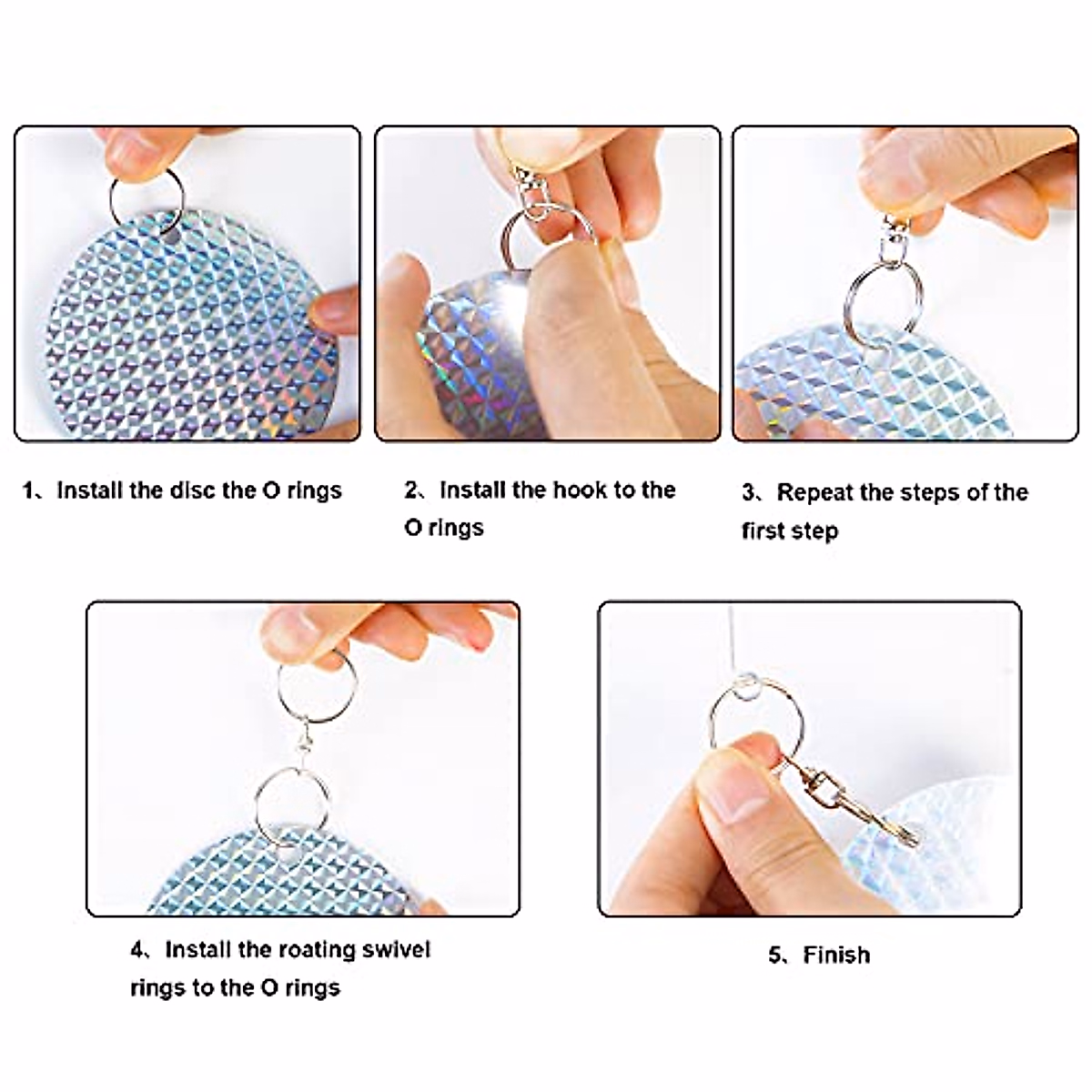 1、Install the disc the O rings

2、Install the hook to the O rings

3、Repeat the steps of the first step

4、Install the roating swivel rings to the O rings

5、Finish