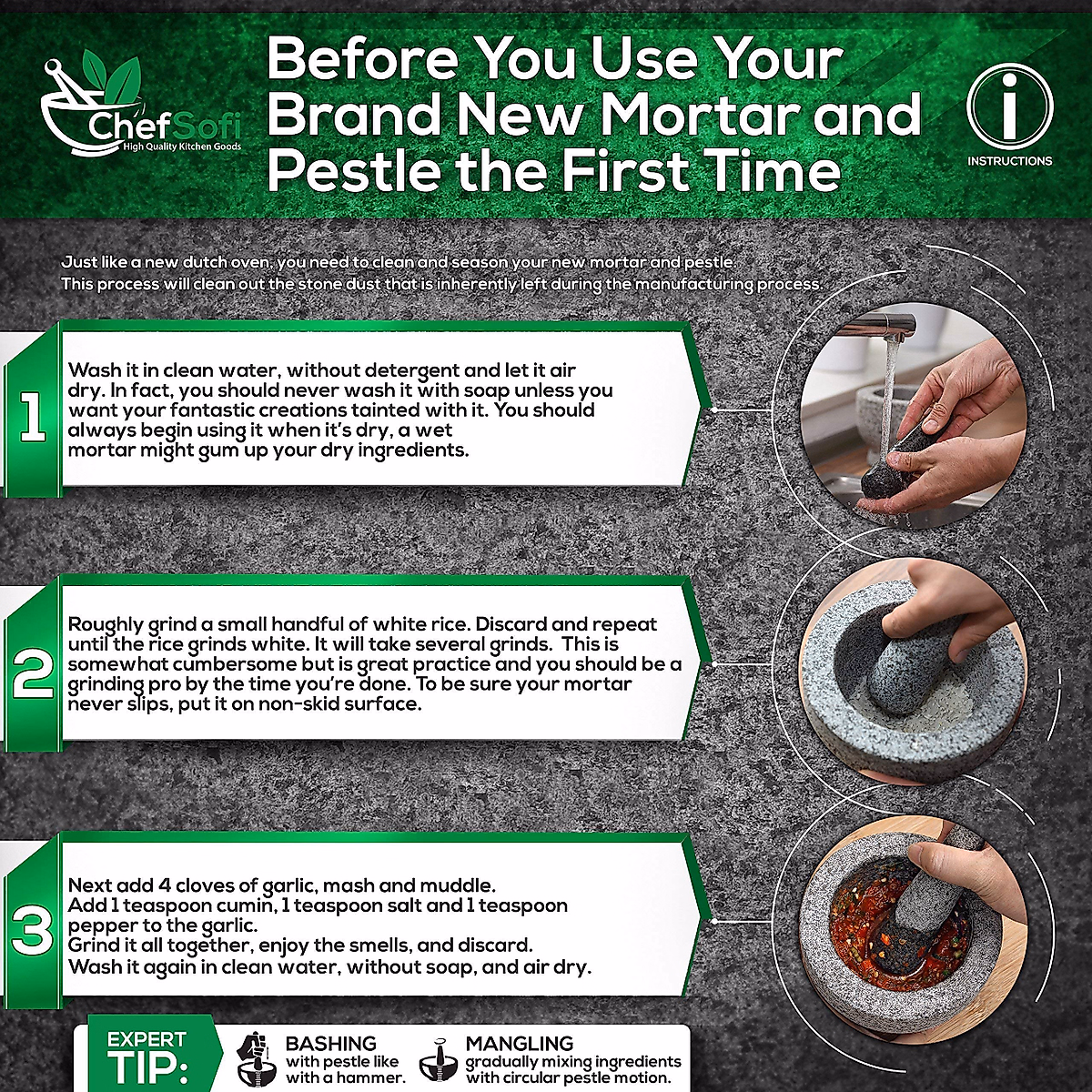 ChefSofi
High Quality Kitchen Goods

Before You Use Your Brand New Mortar and Pestle the First Time

INSTRUCTIONS

Just like a new dutch oven, you need to clean and season your new mortar and pestle. This process will clean out the stone dust that is inherently left during the manufacturing process.

1

Wash it in clean water, without detergent and let it air dry. In fact, you should never wash it with soap unless you want your fantastic creations tainted with it. You should always begin using it when it's dry, a wet mortar might gum up your dry ingredients.

2

Roughly grind a small handful of white rice. Discard and repeat until the rice grinds white. It will take several grinds. This is somewhat cumbersome but is great practice and you should be a grinding pro by the time you're done. To be sure your mortar never slips, put it on non-skid surface.

3

Next add 4 cloves of garlic, mash and muddle.
Add 1 teaspoon cumin, 1 teaspoon salt and 1 teaspoon pepper to the garlic.
Grind it all together, enjoy the smells, and discard.
Wash it again in clean water, without soap, and air dry.

EXPERT TIP:

BASHING with pestle like with a hammer.

MANGLING gradually mixing ingredients with circular pestle motion.