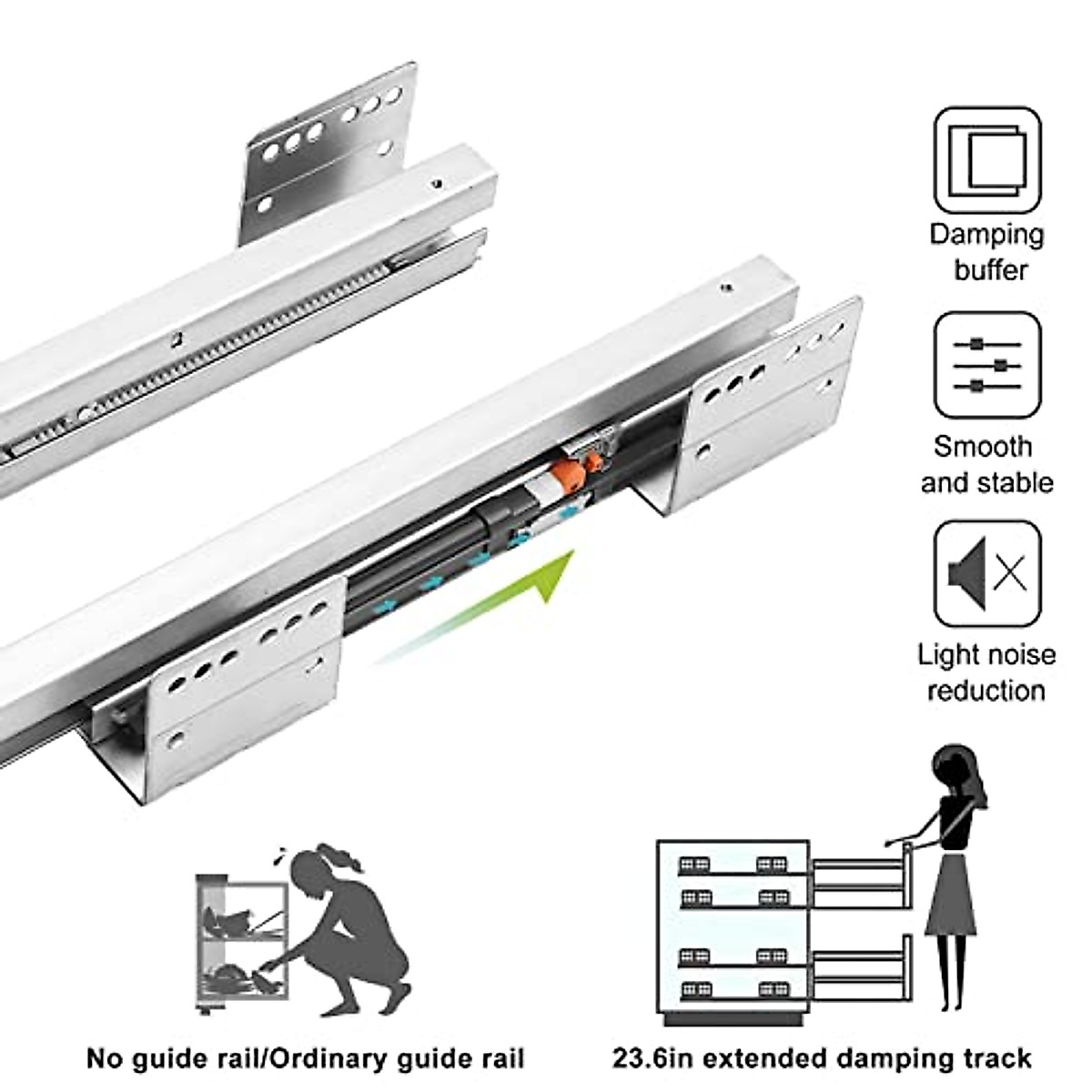 Damping buffer

Smooth and stable

Light noise reduction

No guide rail/Ordinary guide rail

23.6in extended damping track