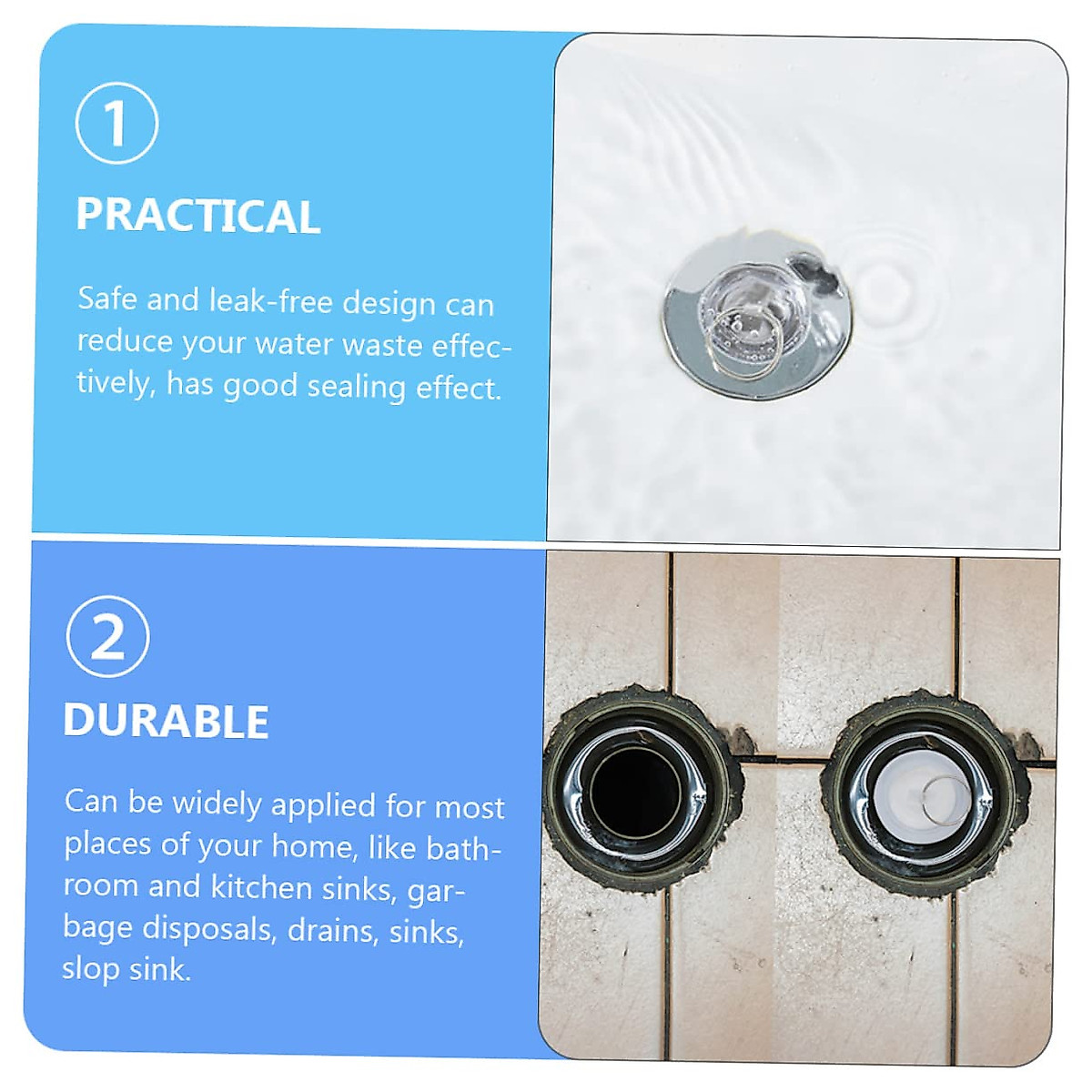 1

PRACTICAL

Safe and leak-free design can reduce your water waste effectively, has good sealing effect.

2

DURABLE

Can be widely applied for most places of your home, like bathroom and kitchen sinks, garbage disposals, drains, sinks, slop sink.