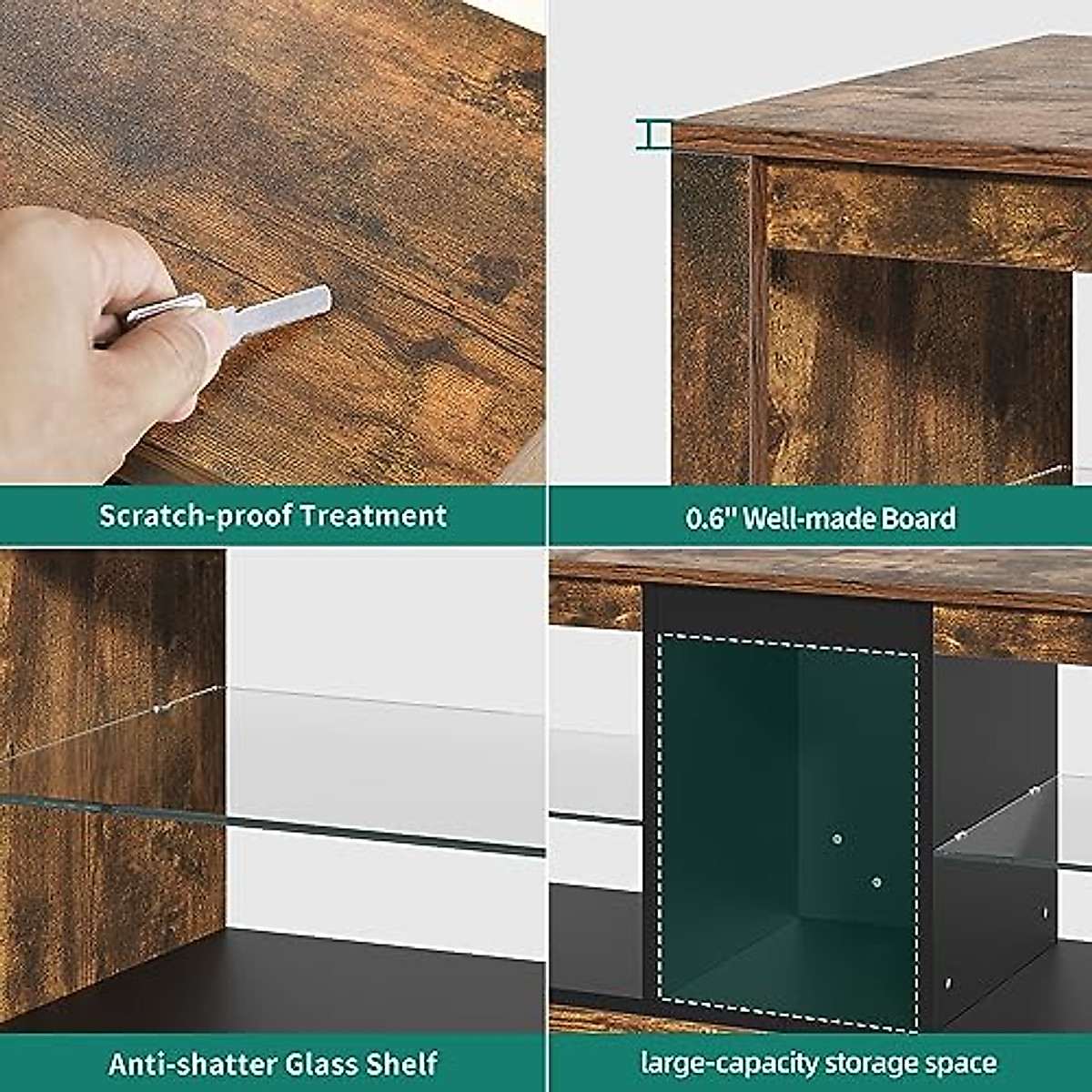 Scratch-proof Treatment

0.6" Well-made Board

Anti-shatter Glass Shelf

large-capacity storage space