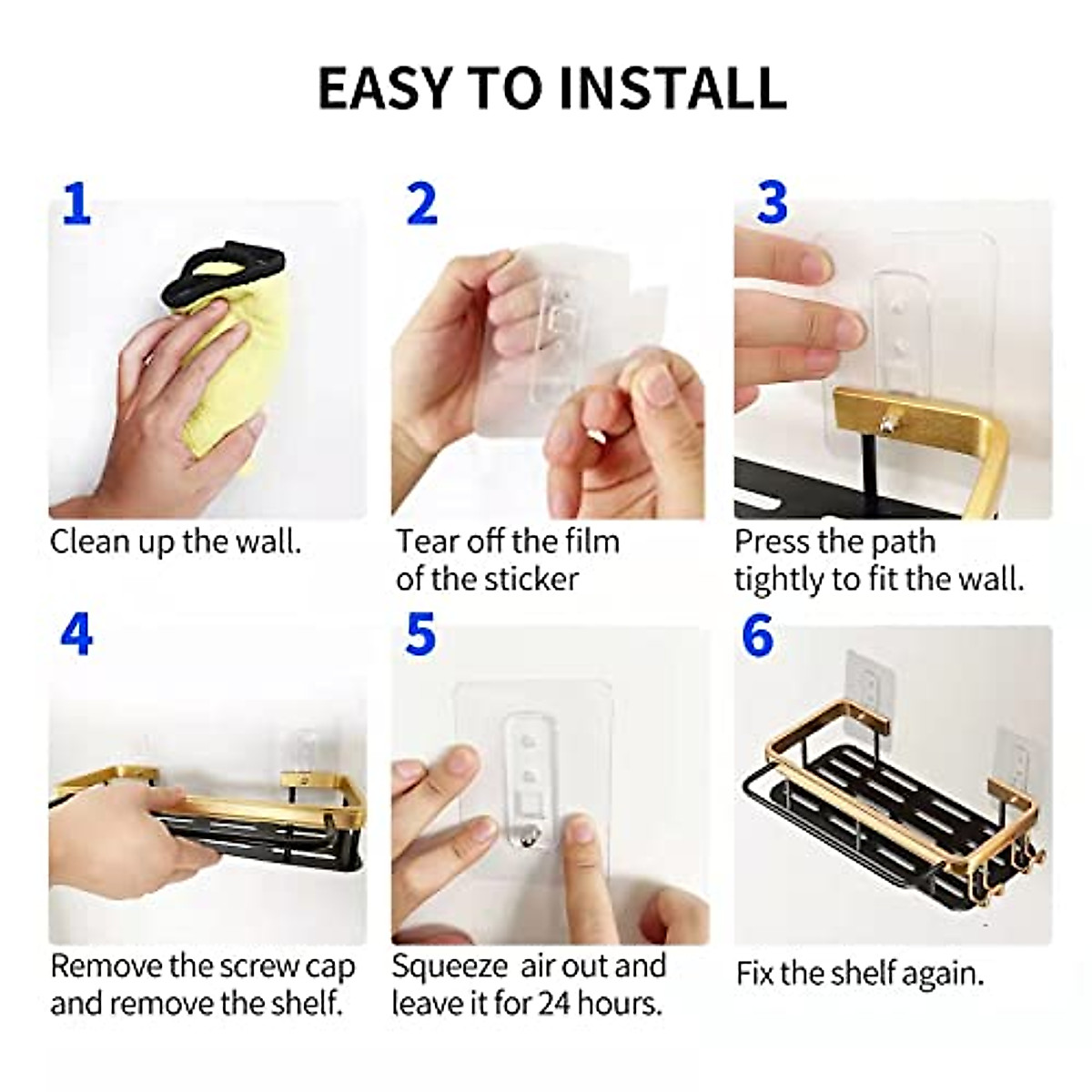 EASY TO INSTALL

1

Clean up the wall.

2

Tear off the film of the sticker

3

Press the path tightly to fit the wall.

4

Remove the screw cap and remove the shelf.

5

Squeeze air out and leave it for 24 hours.

6

Fix the shelf again.