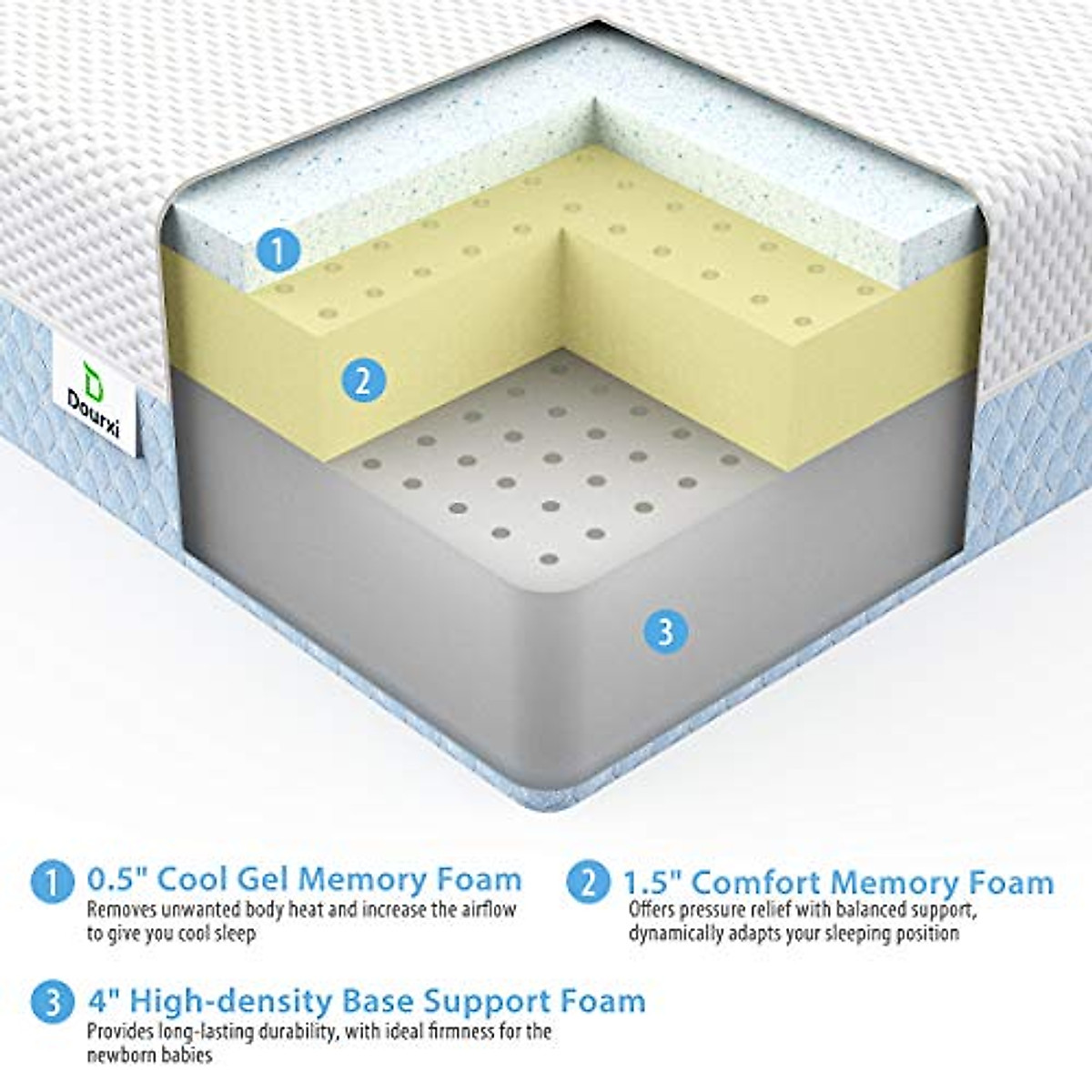 Dourxi

1

2

3

1 0.5" Cool Gel Memory Foam
Removes unwanted body heat and increase the airflow to give you cool sleep

2 1.5" Comfort Memory Foam
Offers pressure relief with balanced support, dynamically adapts your sleeping position

3 4" High-density Base Support Foam
Provides long-lasting durability, with ideal firmness for the newborn babies