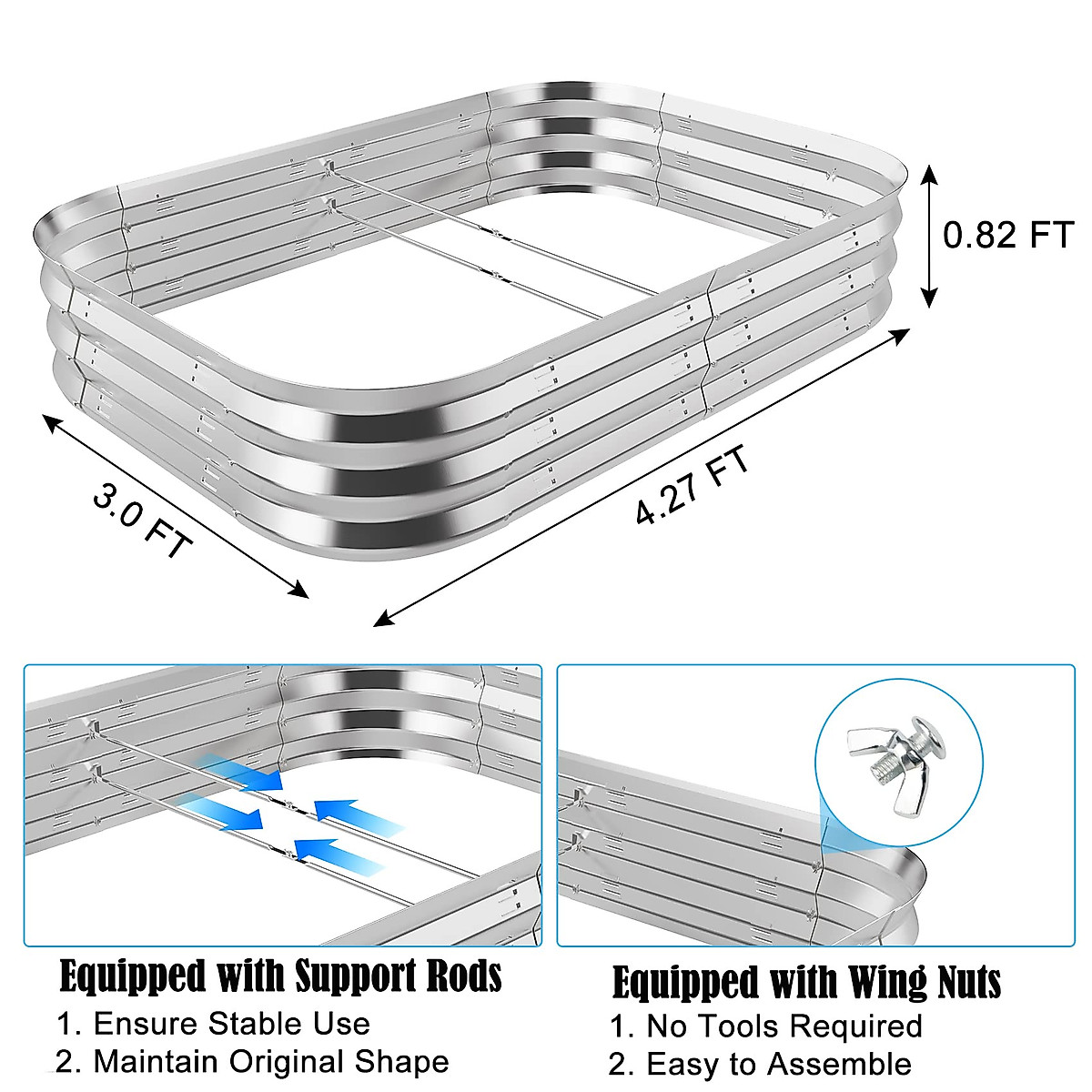 0.82 FT

3.0 FT

4.27 FT

Equipped with Support Rods
1. Ensure Stable Use
2. Maintain Original Shape

Equipped with Wing Nuts
1. No Tools Required
2. Easy to Assemble