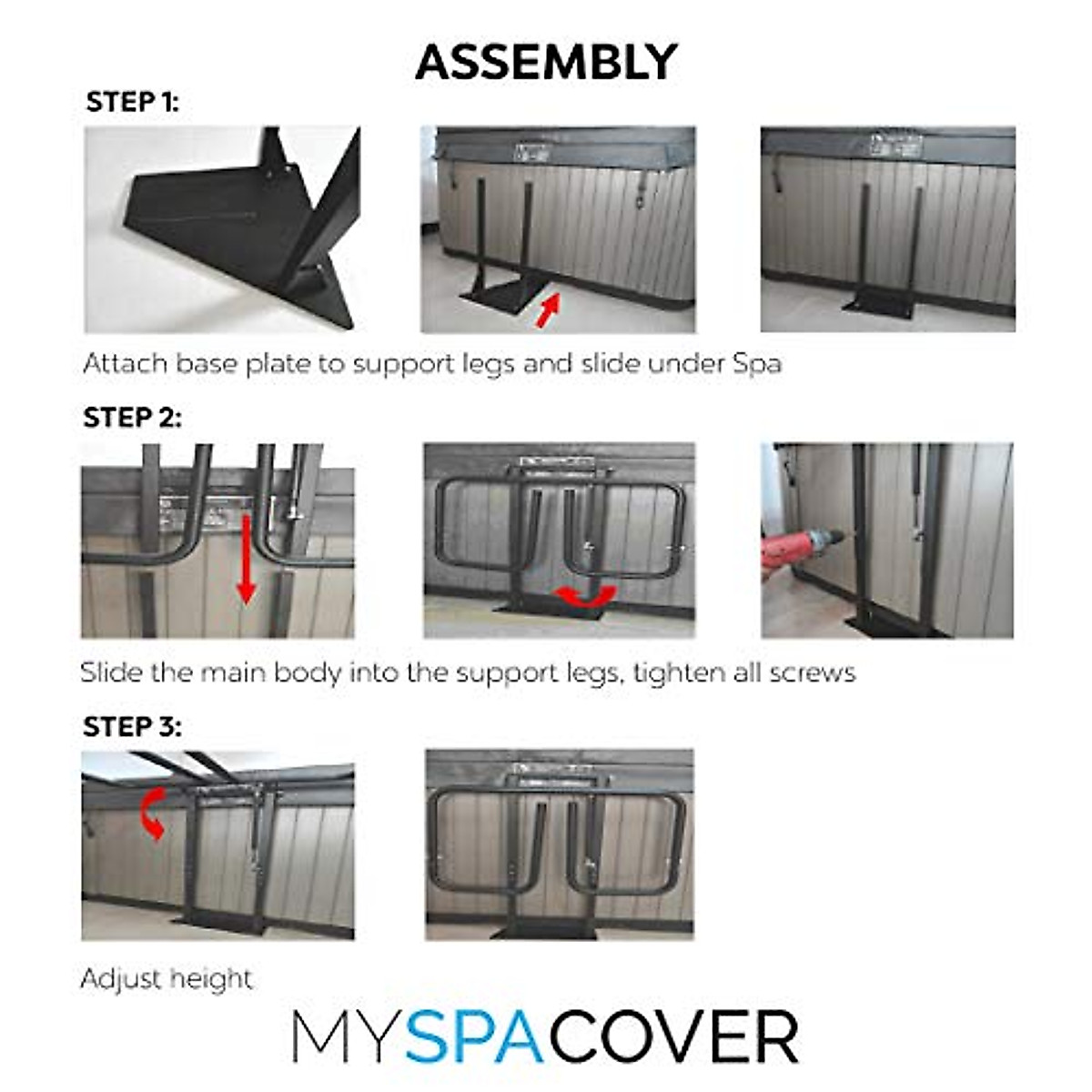 ASSEMBLY

STEP 1:

Attach base plate to support legs and slide under Spa

STEP 2:

Slide the main body into the support legs, tighten all screws

STEP 3:

Adjust height

MYSPACOVER