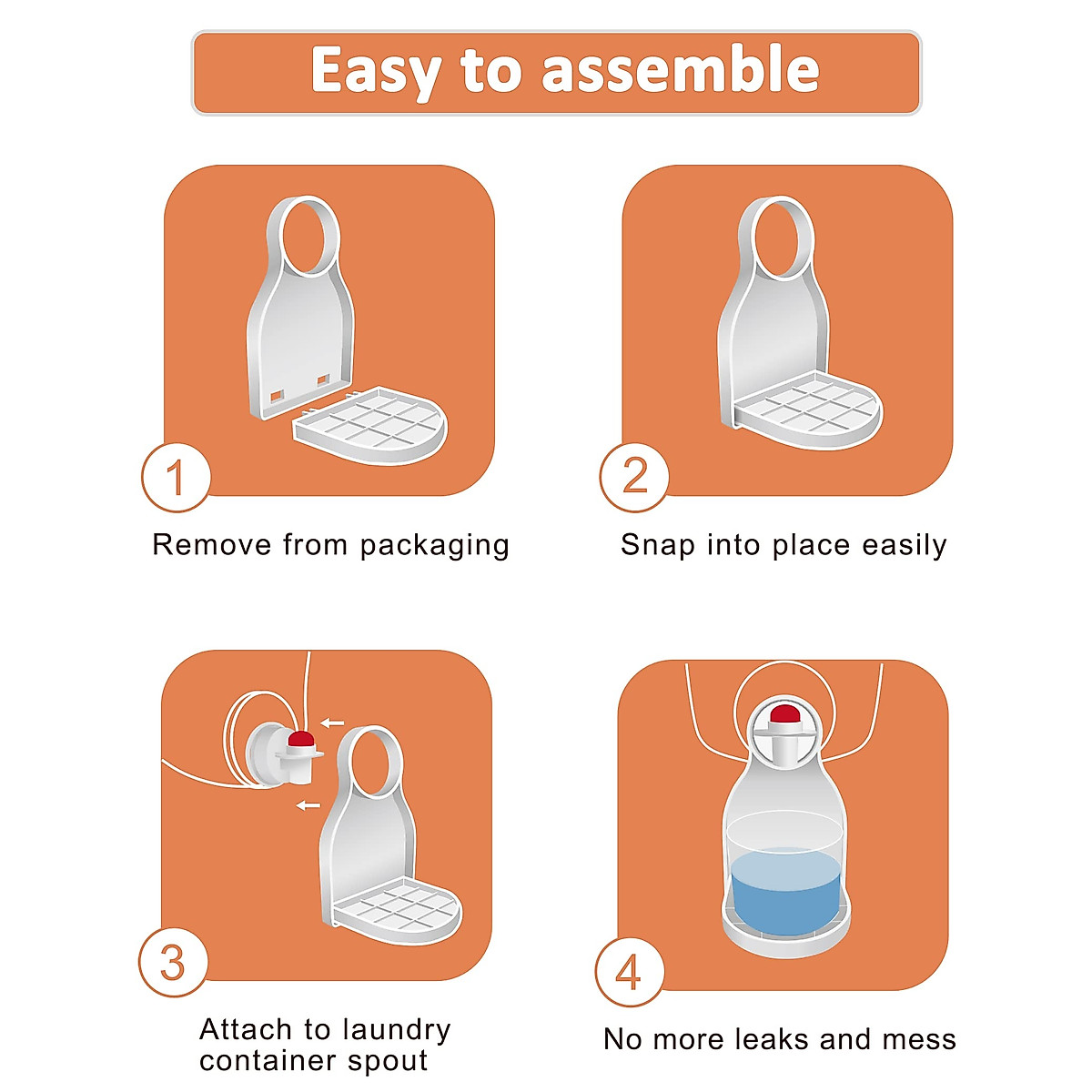 Easy to assemble

1

Remove from packaging

2

Snap into place easily

3

Attach to laundry container spout

4

No more leaks and mess